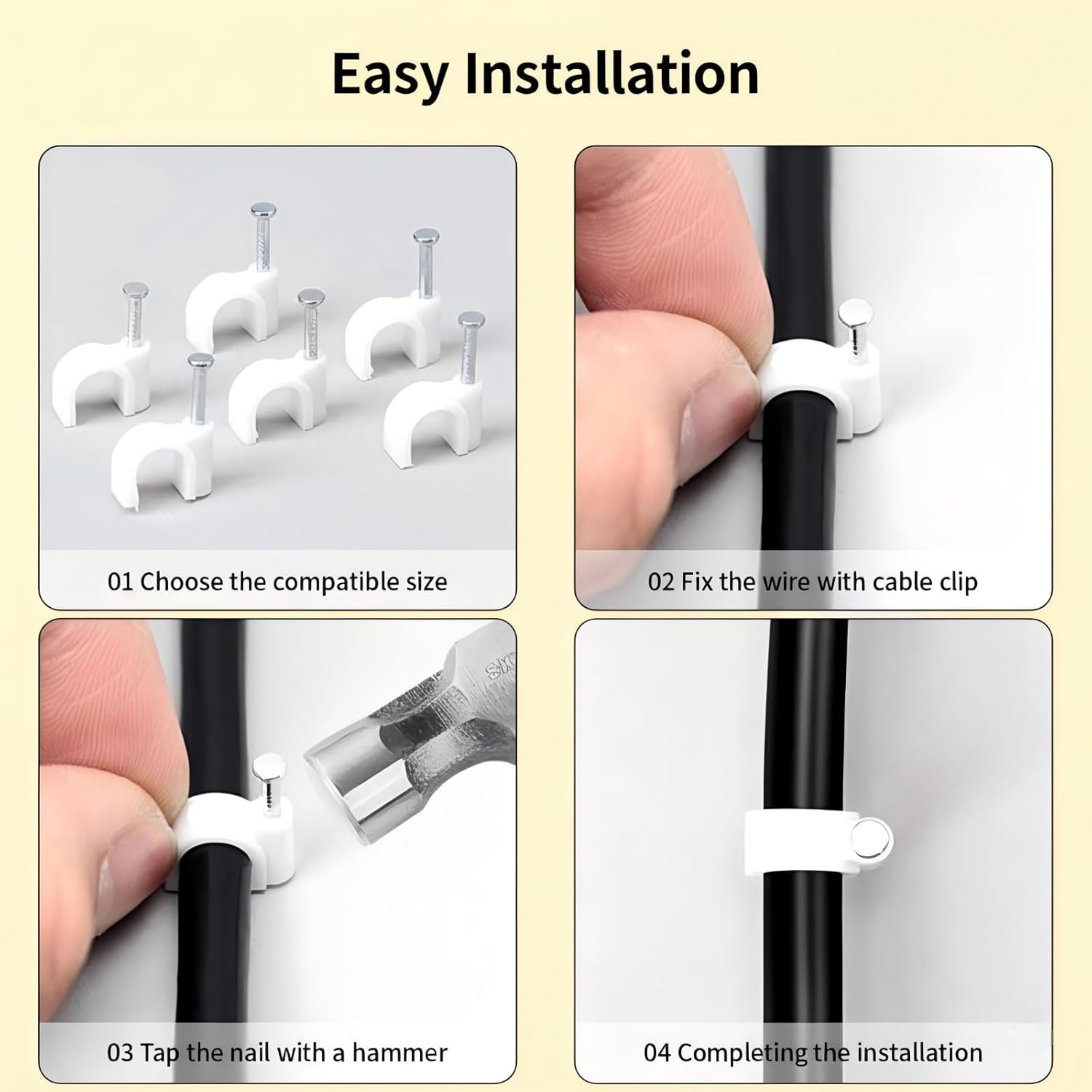 Easy Installation

01 Choose the compatible size

02 Fix the wire with cable clip

03 Tap the nail with a hammer

04 Completing the installation