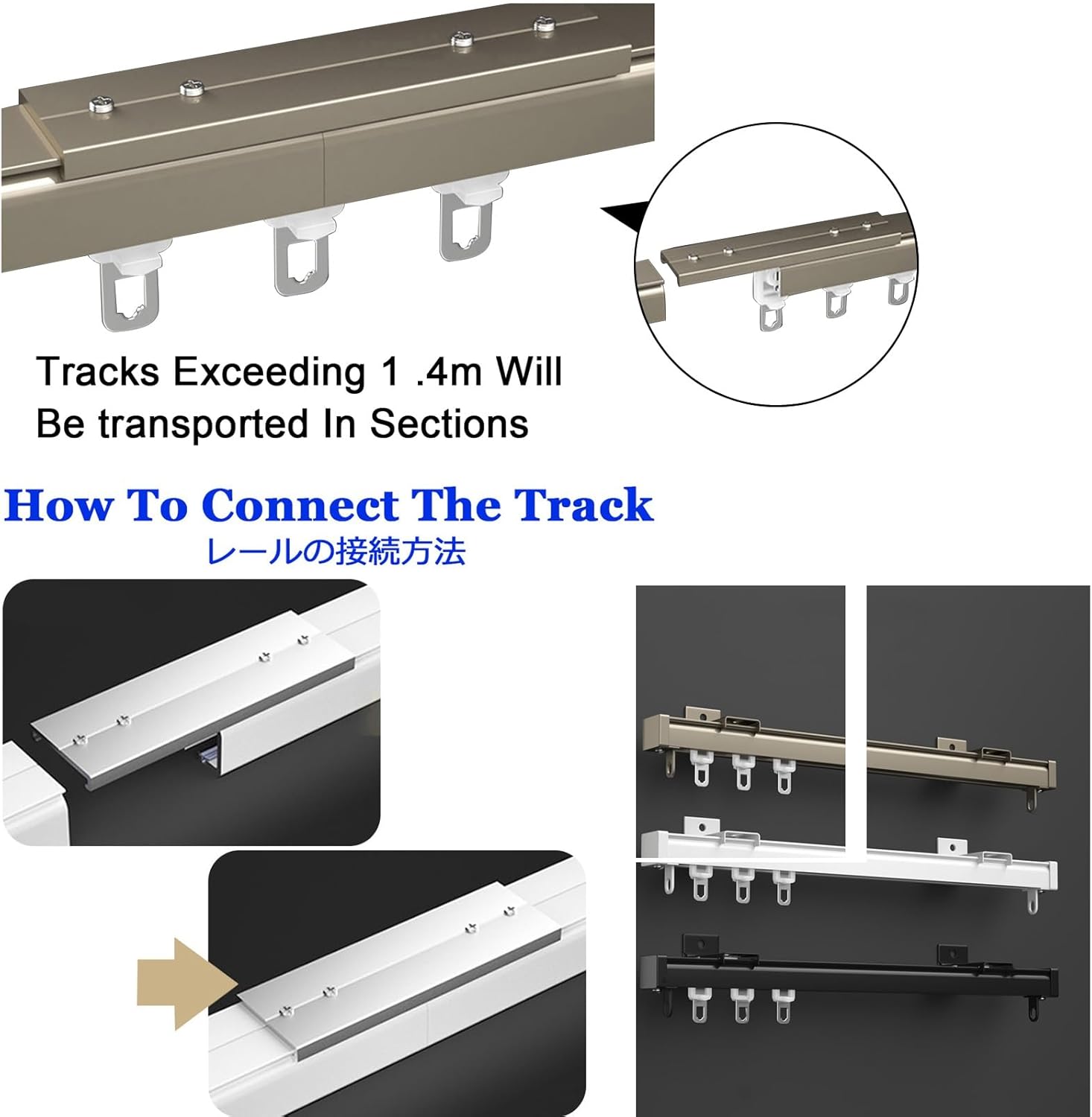 Tracks Exceeding 1 .4m Will Be transported In Sections

How To Connect The Track
レールの接続方法