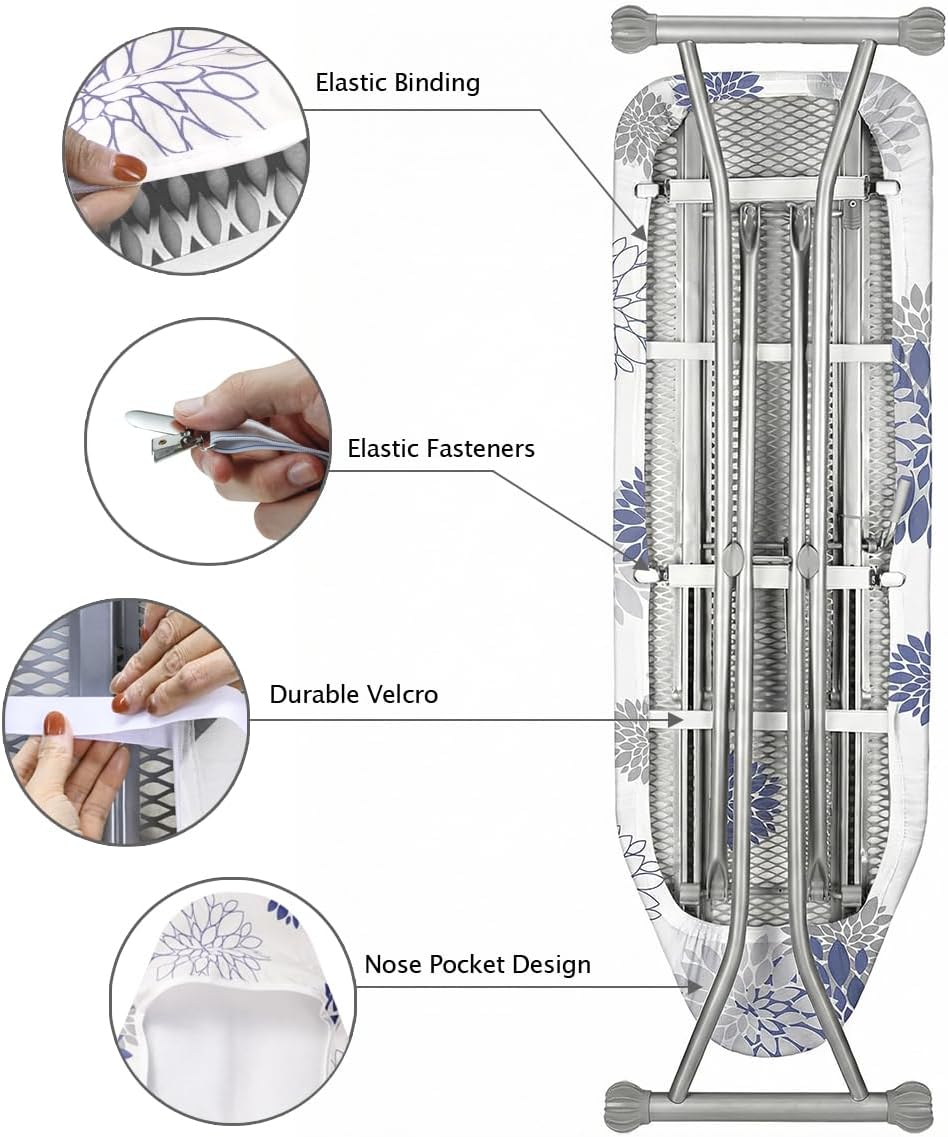 Elastic Binding

Elastic Fasteners

Durable Velcro

Nose Pocket Design