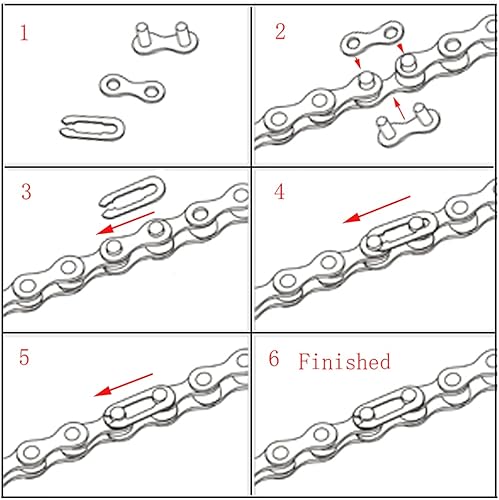 1

2

3

4

5

6 Finished