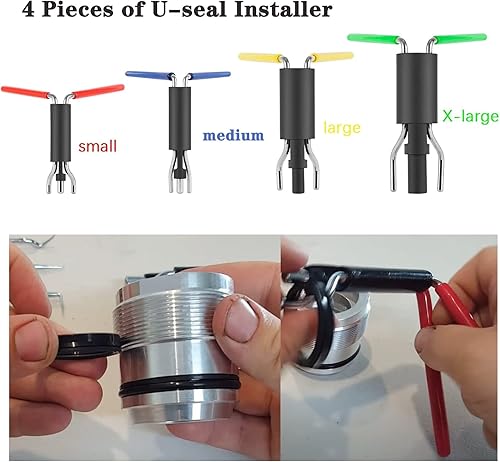 4 Pieces of U-seal Installer

small

medium

large

X-large