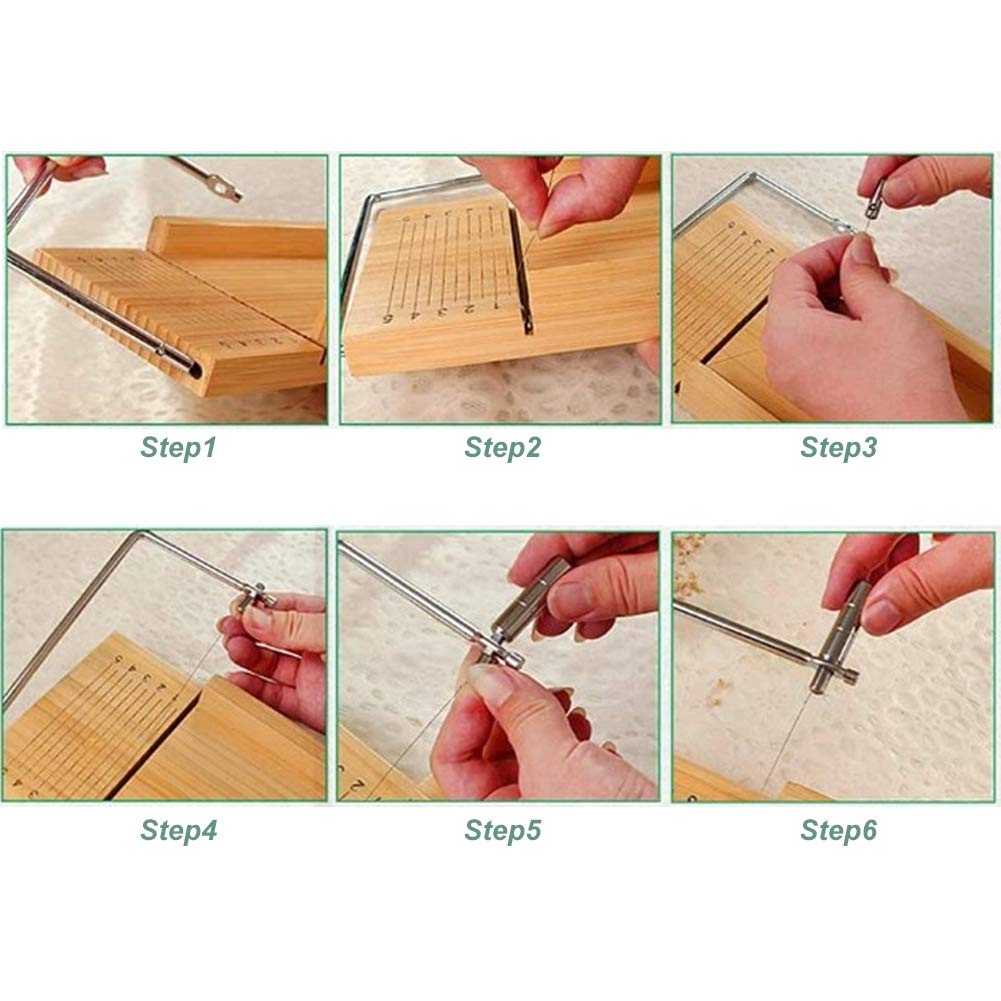 Step1

Step2

Step3

Step4

Step5

Step6