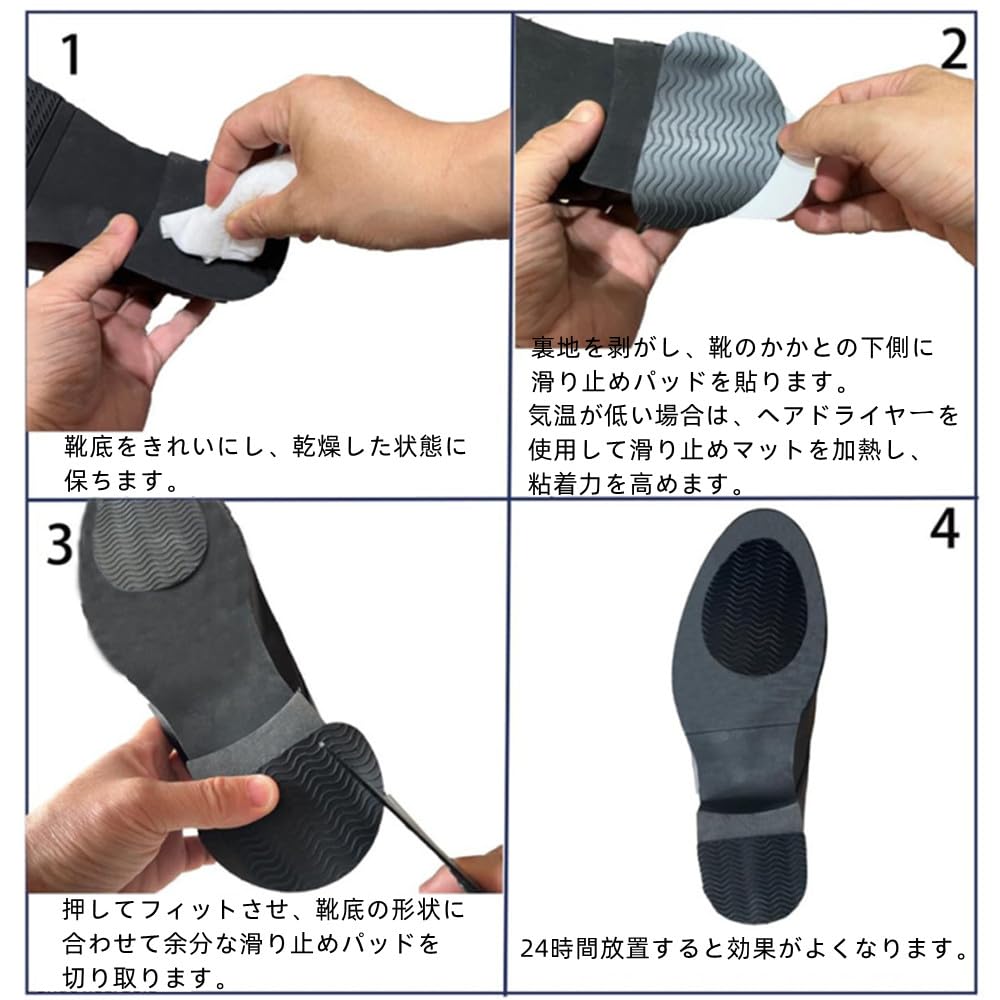 1

靴底をきれいにし、乾燥した状態に保ちます。

2

裏地を剥がし、靴のかかとの下側に滑り止めパッドを貼ります。
気温が低い場合は、ヘアドライヤーを使用して滑り止めマットを加熱し、粘着力を高めます。

3

押してフィットさせ、靴底の形状に合わせて余分な滑り止めパッドを切り取ります。

4

24時間放置すると効果がよくなります。