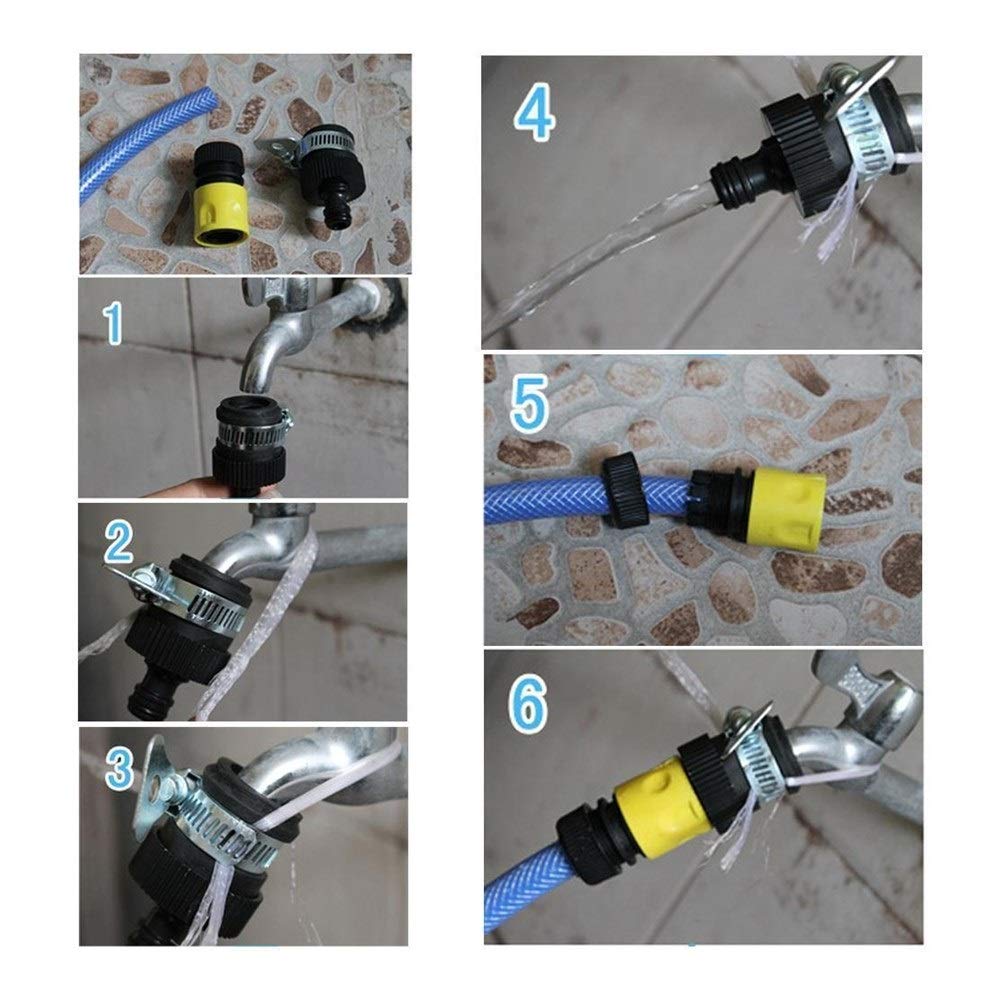 1

2

3

4

5

6