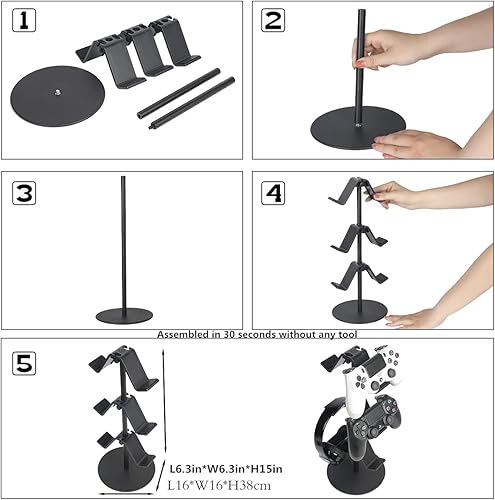 1

2

3

4

Assembled in 30 seconds without any tool

5

L6.3in*W6.3in*H15in
L16*W16*H38cm