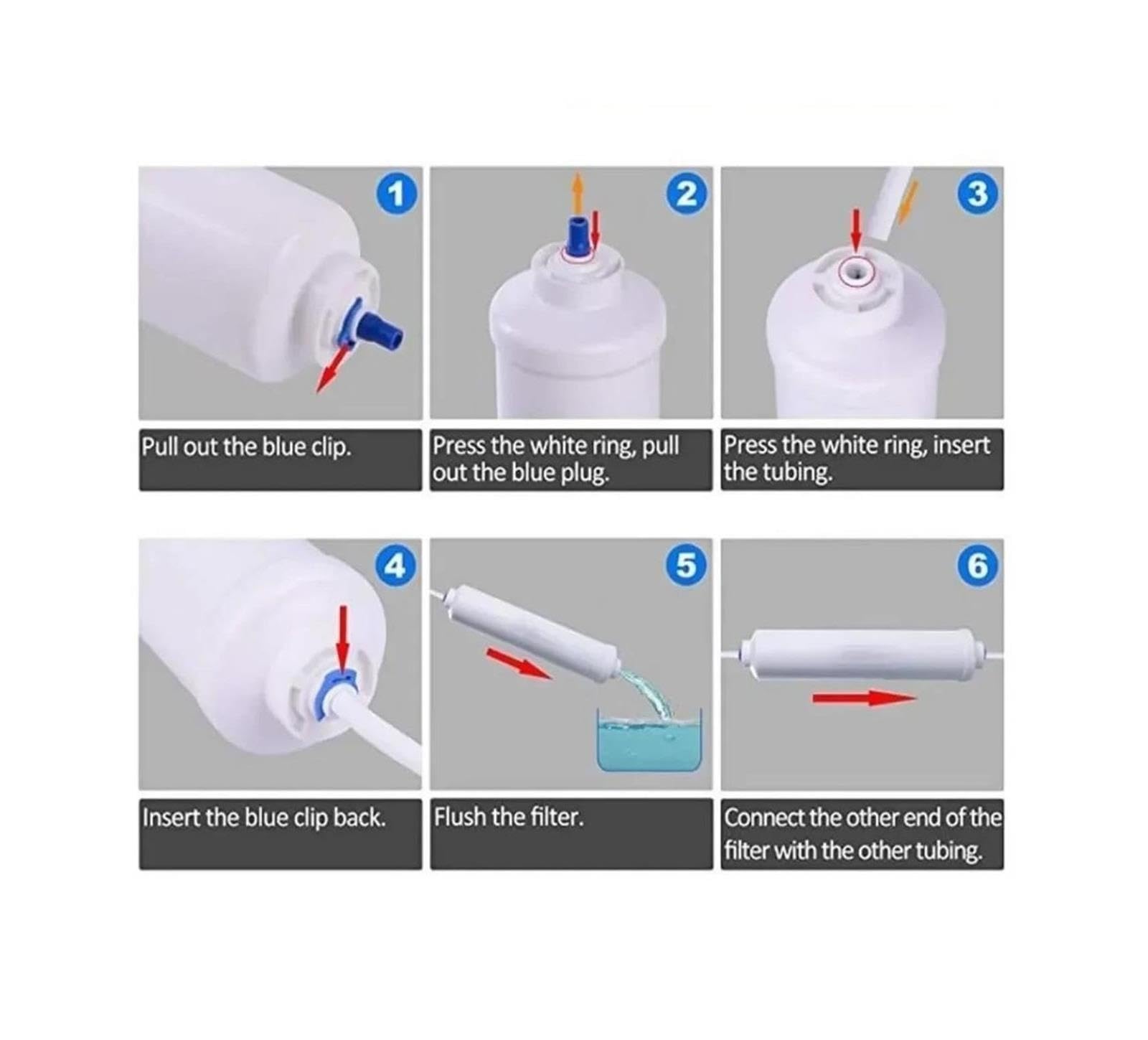 1

Pull out the blue clip.

2

Press the white ring, pull out the blue plug.

3

Press the white ring, insert the tubing.

4

Insert the blue clip back.

5

Flush the filter.

6

Connect the other end of the filter with the other tubing.