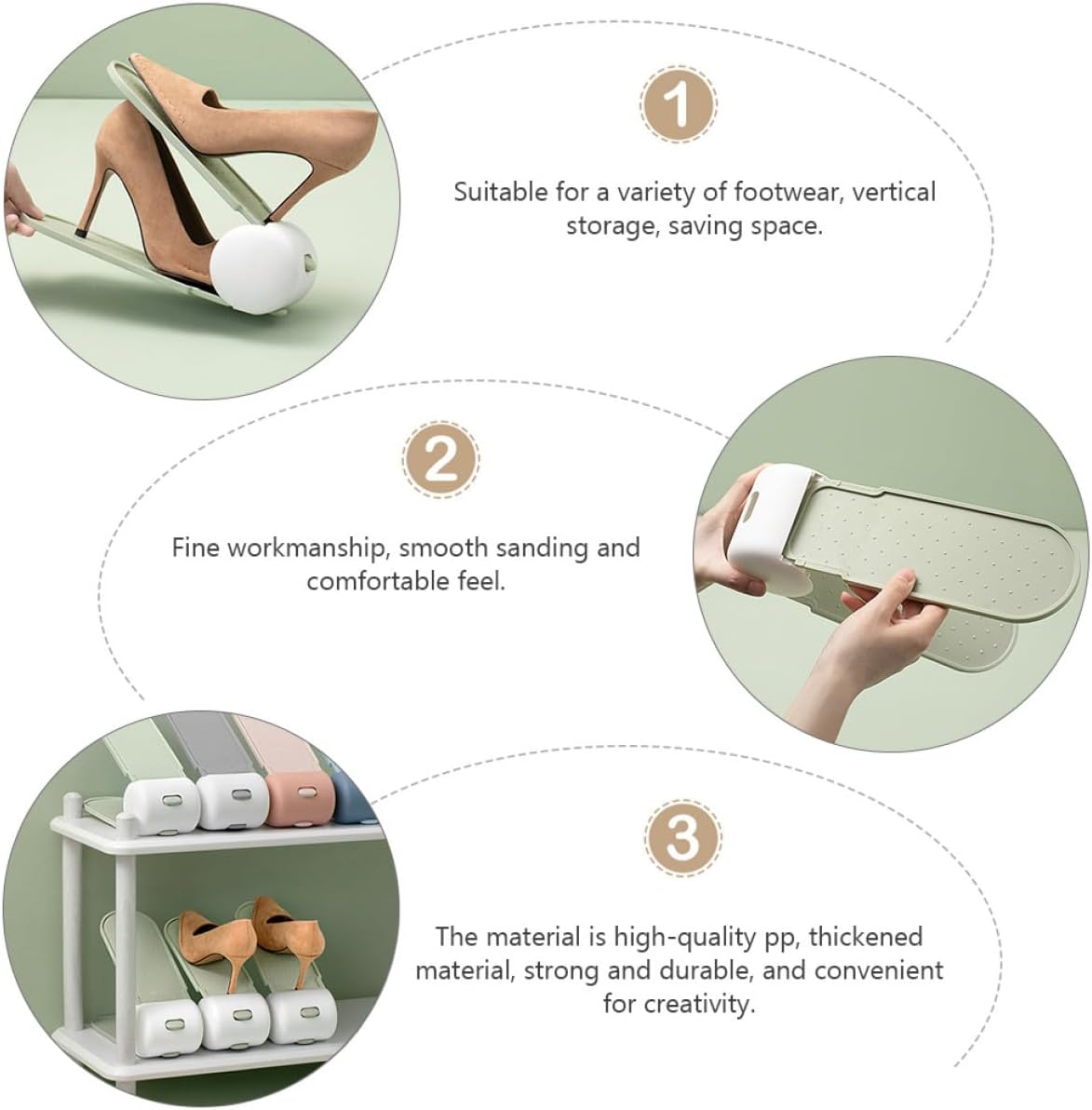 1

Suitable for a variety of footwear, vertical storage, saving space.

2

Fine workmanship, smooth sanding and comfortable feel.

3

The material is high-quality pp, thickened material, strong and durable, and convenient for creativity.