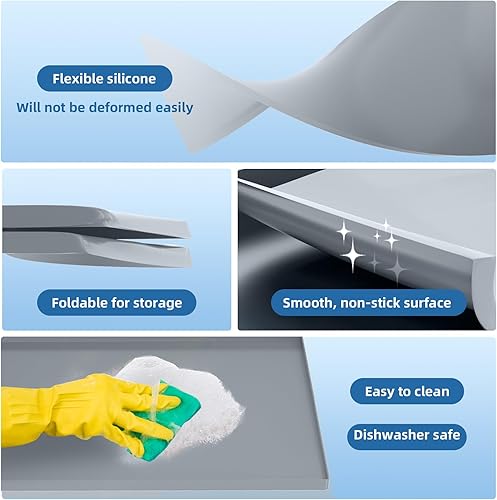 Flexible silicone
Will not be deformed easily

Foldable for storage

Smooth, non-stick surface

Easy to clean

Dishwasher safe