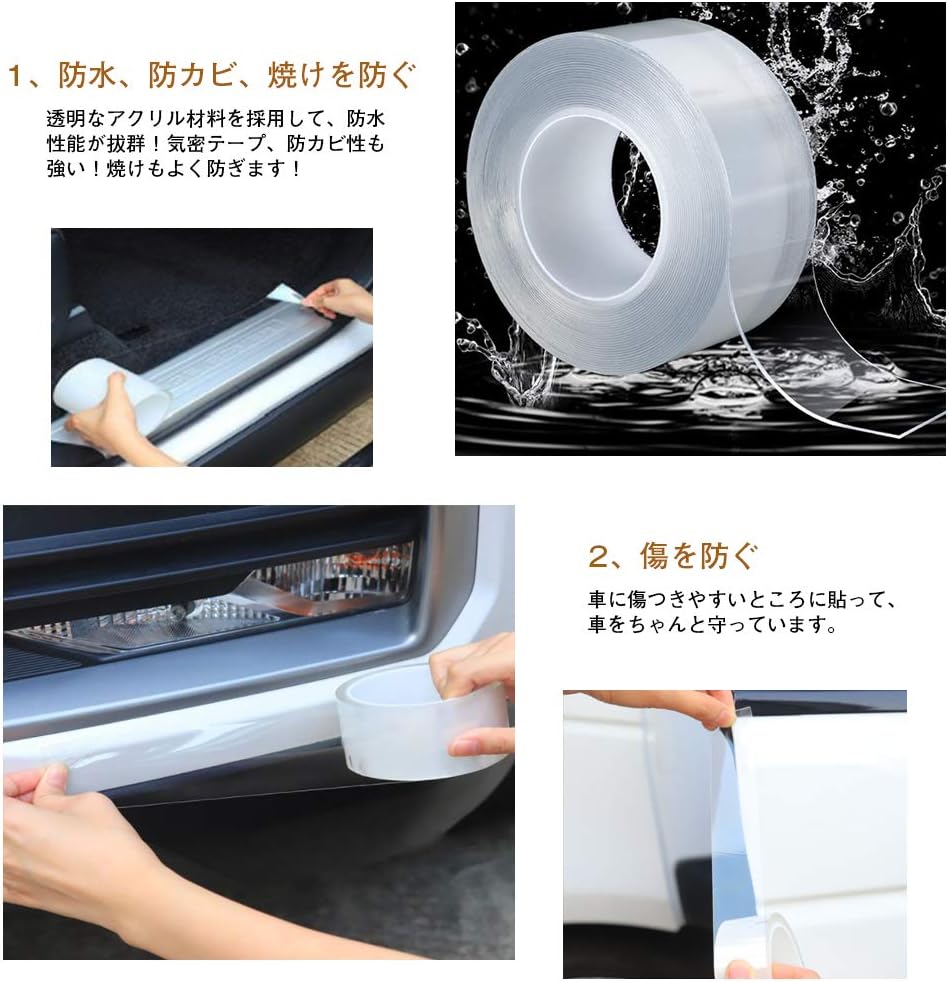 1、防水、防カビ、焼けを防ぐ

透明なアクリル材料を採用して、防水性能が抜群！気密テープ、防カビ性も強い！焼けもよく防ぎます！

2、傷を防ぐ

車に傷つきやすいところに貼って、車をちゃんと守っています。