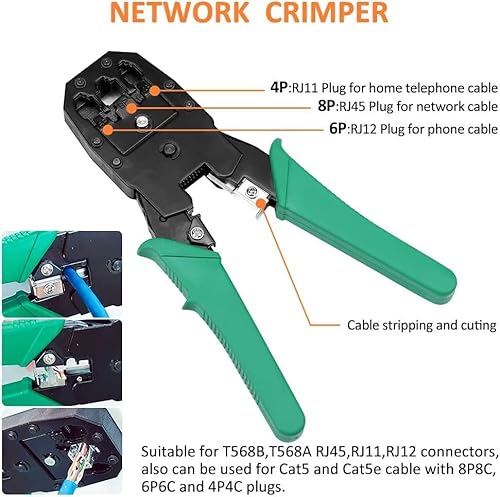 NETWORK CRIMPER

4P:RJ11 Plug for home telephone cable
8P:RJ45 Plug for network cable
6P:RJ12 Plug for phone cable

Cable stripping and cuting

Suitable for T568B,T568A RJ45,RJ11,RJ12 connectors, also can be used for Cat5 and Cat5e cable with 8P8C, 6P6C and 4P4C plugs.