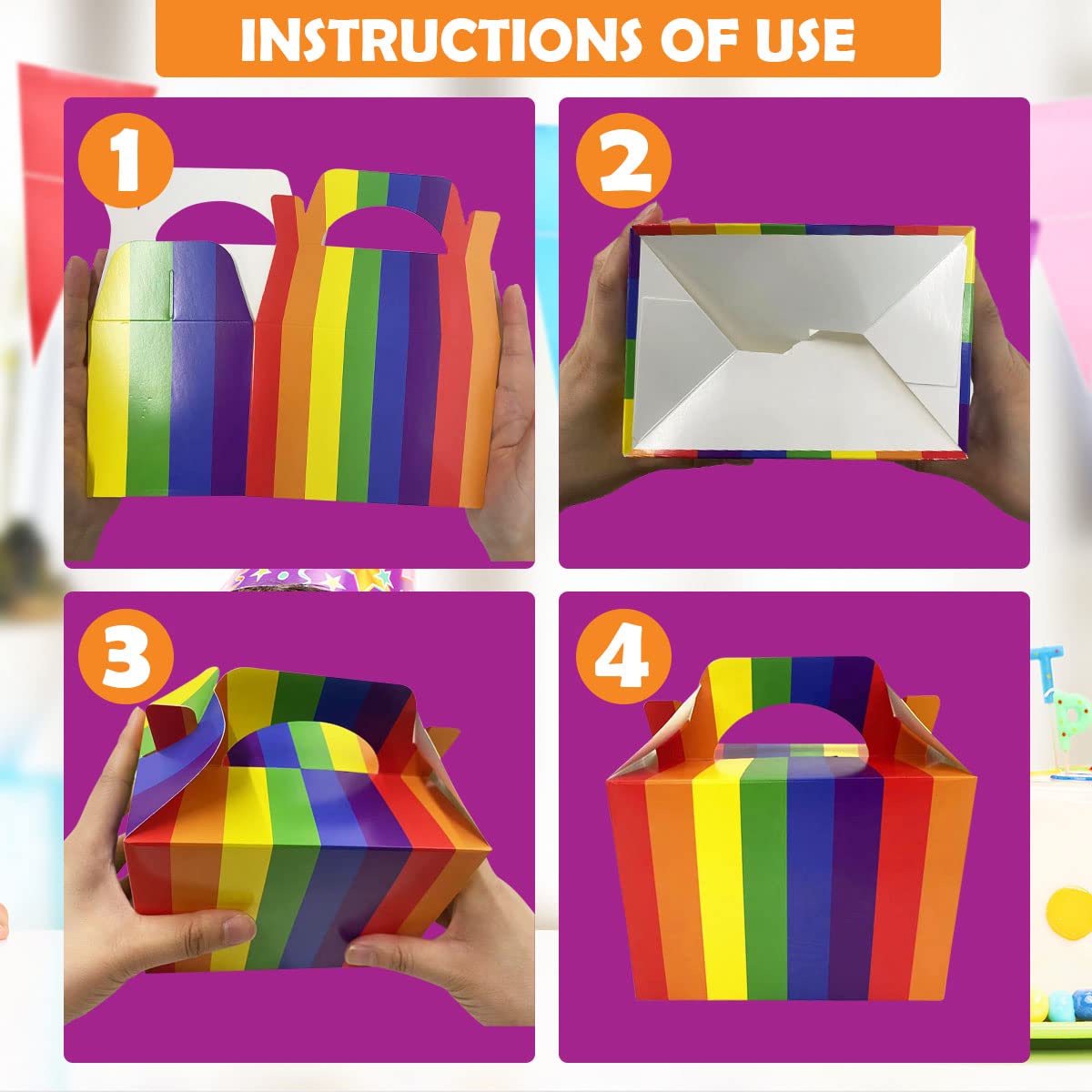 INSTRUCTIONS OF USE

1

2

3

4