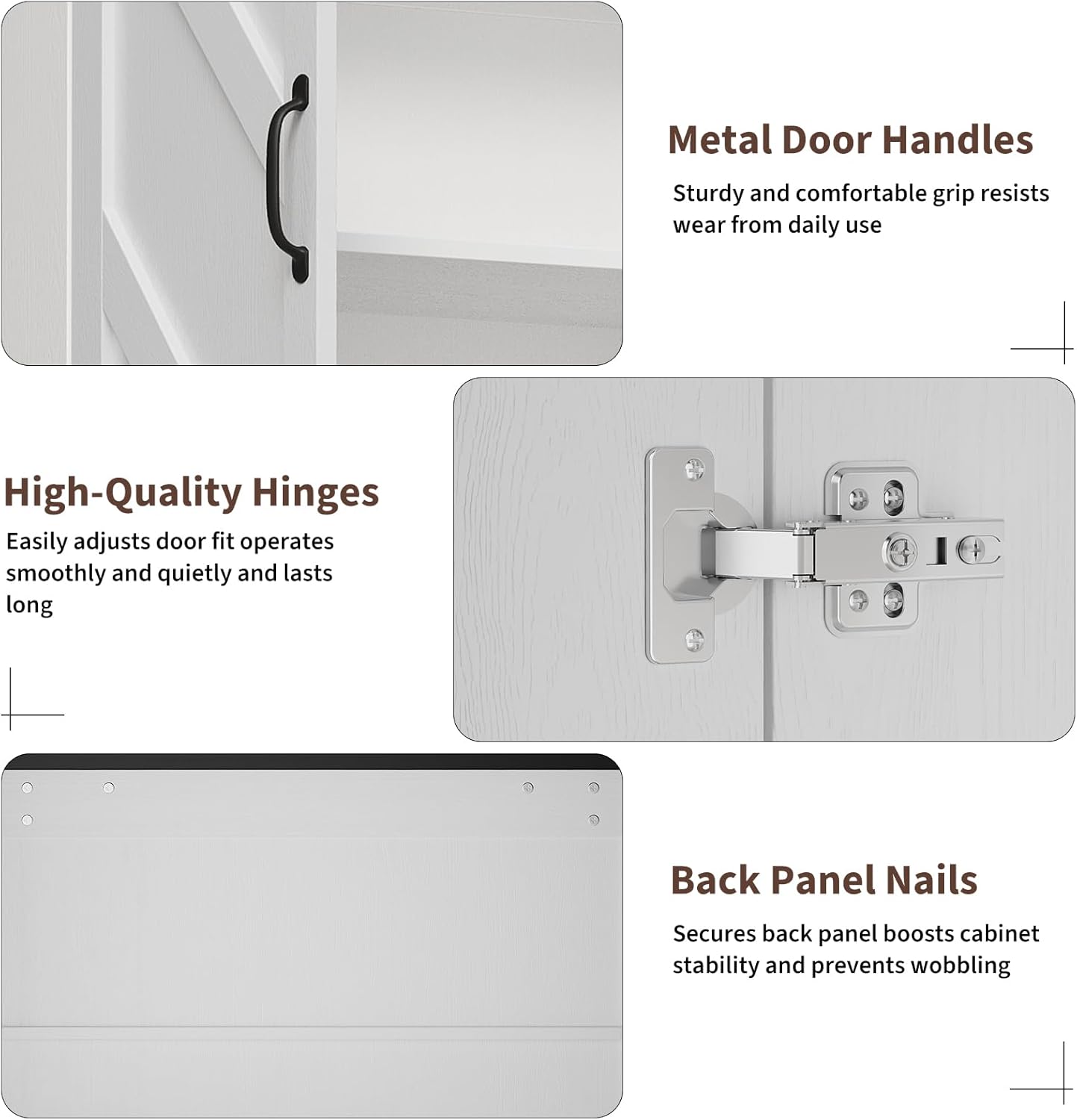 Metal Door Handles

Sturdy and comfortable grip resists wear from daily use

High-Quality Hinges

Easily adjusts door fit operates smoothly and quietly and lasts long

Back Panel Nails

Secures back panel boosts cabinet stability and prevents wobbling