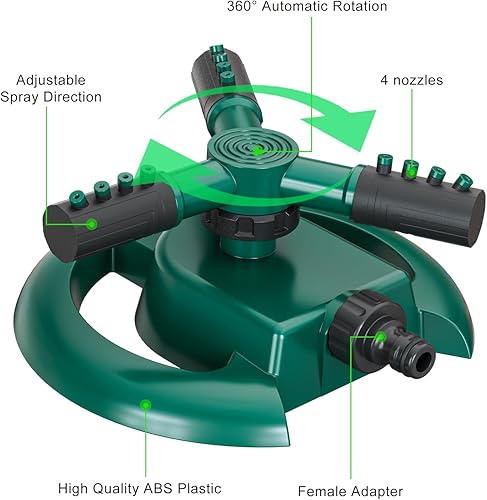 360° Automatic Rotation

Adjustable Spray Direction

4 nozzles

High Quality ABS Plastic

Female Adapter