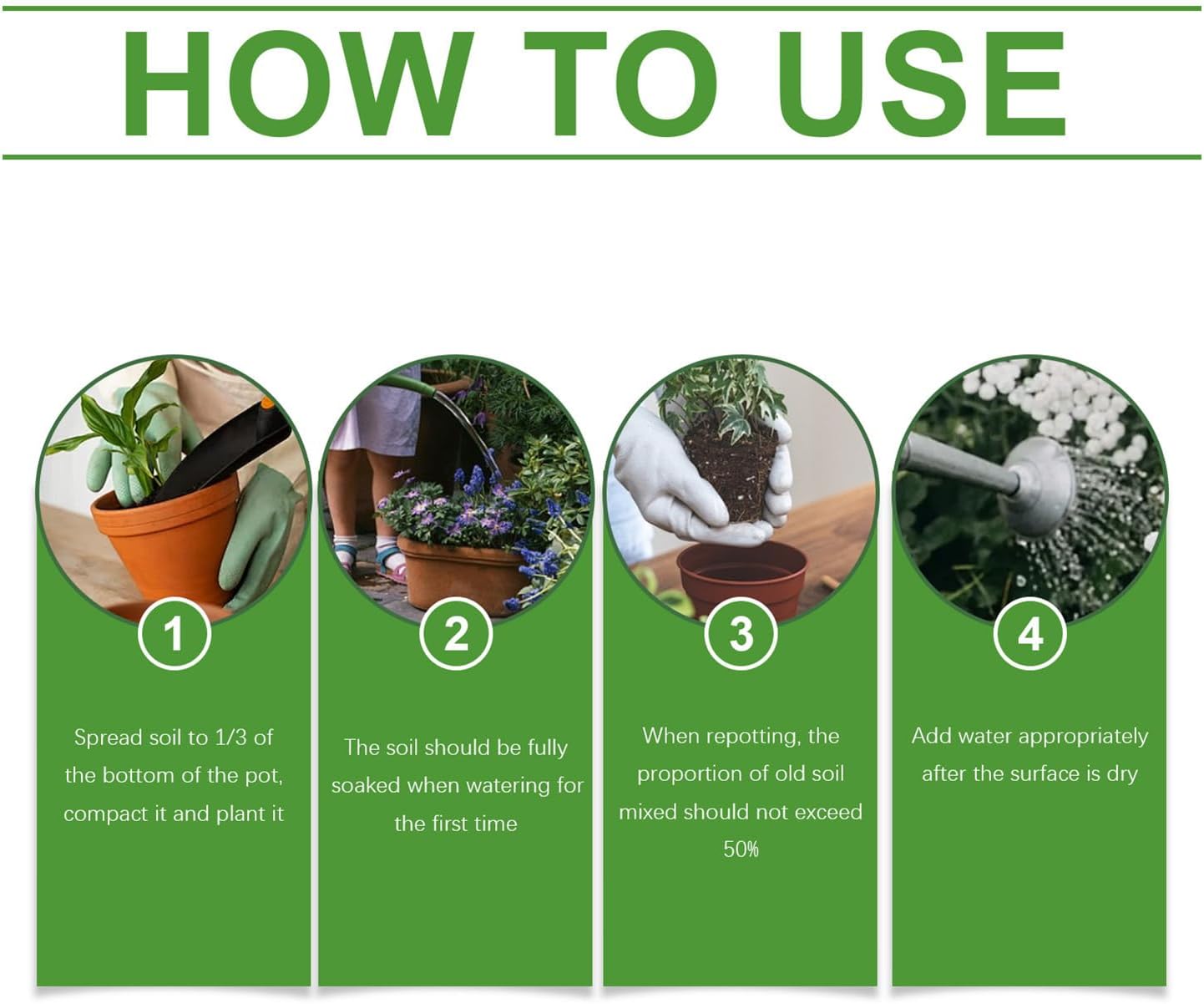 HOW TO USE

1

Spread soil to 1/3 of the bottom of the pot, compact it and plant it

2

The soil should be fully soaked when watering for the first time

3

When repotting, the proportion of old soil mixed should not exceed 50%

4

Add water appropriately after the surface is dry