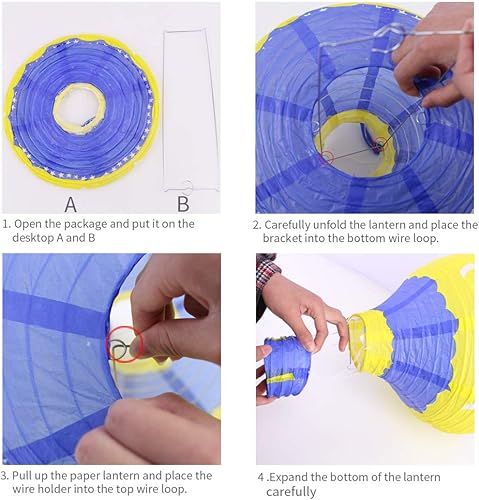 A B

1. Open the package and put it on the desktop A and B

2. Carefully unfold the lantern and place the bracket into the bottom wire loop.

3. Pull up the paper lantern and place the wire holder into the top wire loop.

4 .Expand the bottom of the lantern carefully