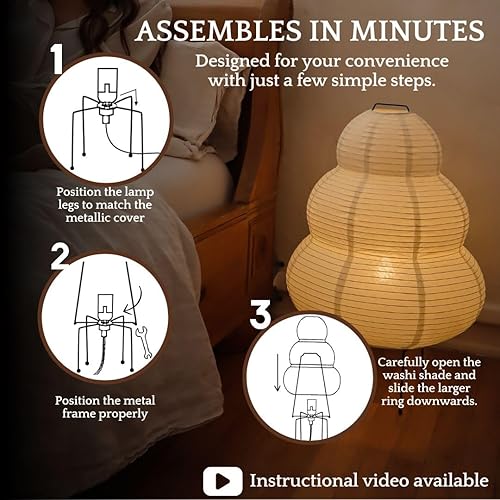 ASSEMBLES IN MINUTES

Designed for your convenience with just a few simple steps.

1

Position the lamp legs to match the metallic cover

2

Position the metal frame properly

3

Carefully open the washi shade and slide the larger ring downwards.

Instructional video available