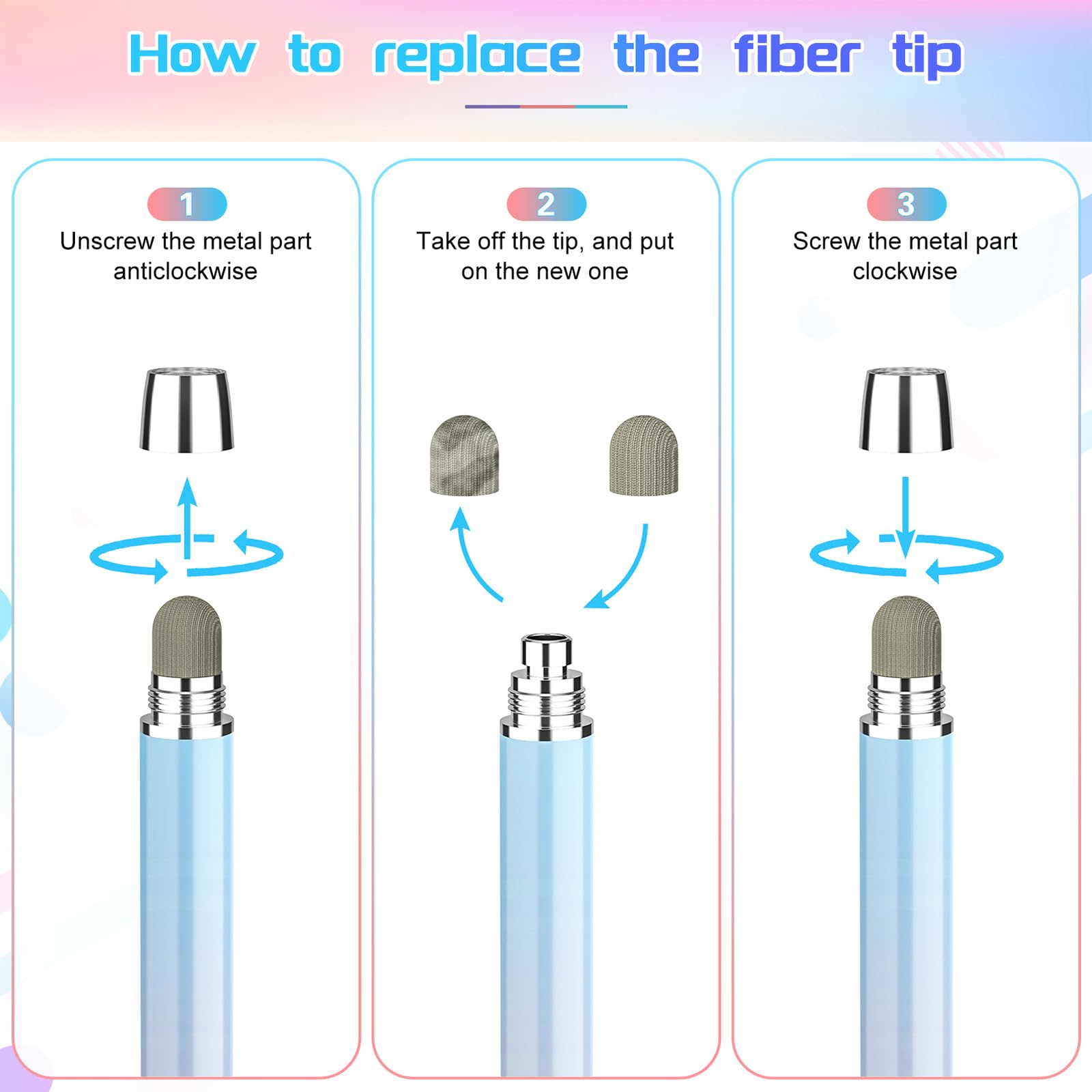 How to replace the fiber tip

1
Unscrew the metal part anticlockwise

2
Take off the tip, and put on the new one

3
Screw the metal part clockwise