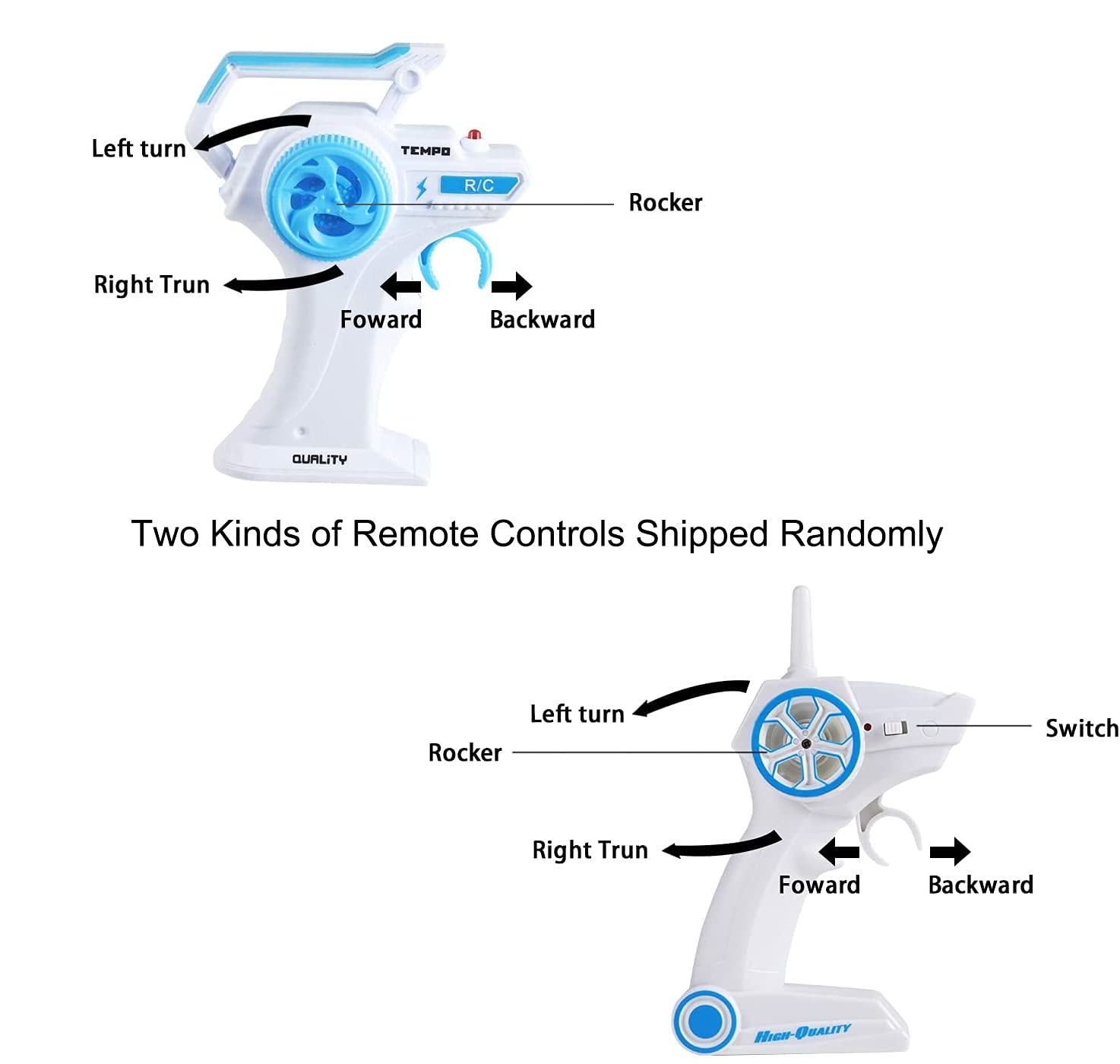 Left turn

TEMPO

R/C

Rocker

Right Trun

Foward

Backward

QUALITY

Two Kinds of Remote Controls Shipped Randomly

Left turn

Rocker

Switch

Right Trun

Foward

Backward

HIGH-QUALITY