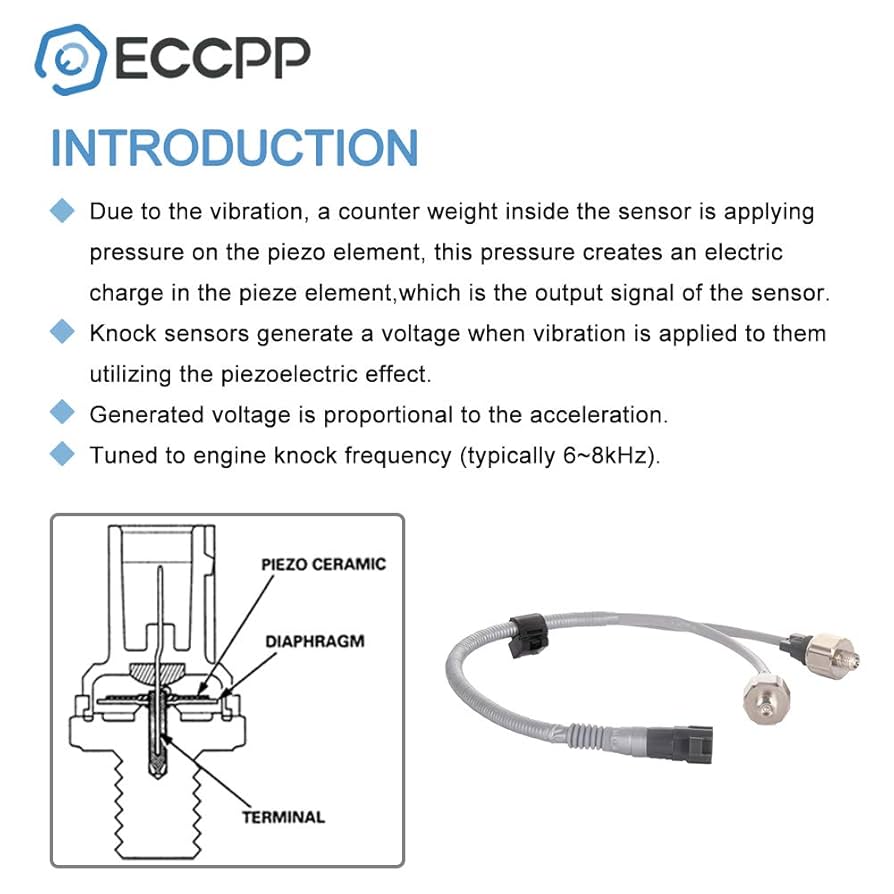 ECCPP

INTRODUCTION

Due to the vibration, a counter weight inside the sensor is applying pressure on the piezo element, this pressure creates an electric charge in the pieze element,which is the output signal of the sensor.

Knock sensors generate a voltage when vibration is applied to them utilizing the piezoelectric effect.

Generated voltage is proportional to the acceleration.

Tuned to engine knock frequency (typically 6~8kHz).

PIEZO CERAMIC

DIAPHRAGM

TERMINAL