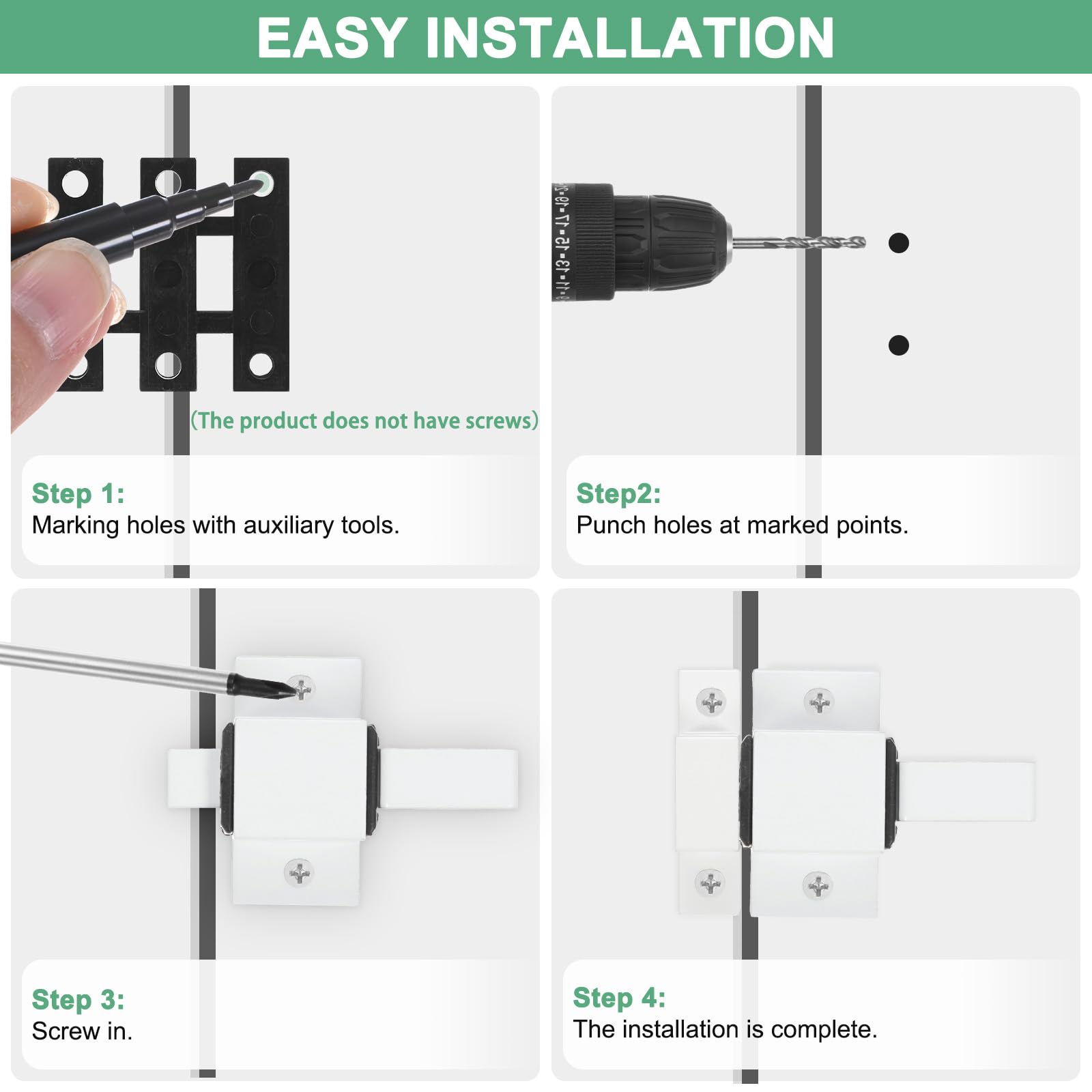 EASY INSTALLATION

(The product does not have screws)

Step 1:
Marking holes with auxiliary tools.

Step2:
Punch holes at marked points.

Step 3:
Screw in.

Step 4:
The installation is complete.