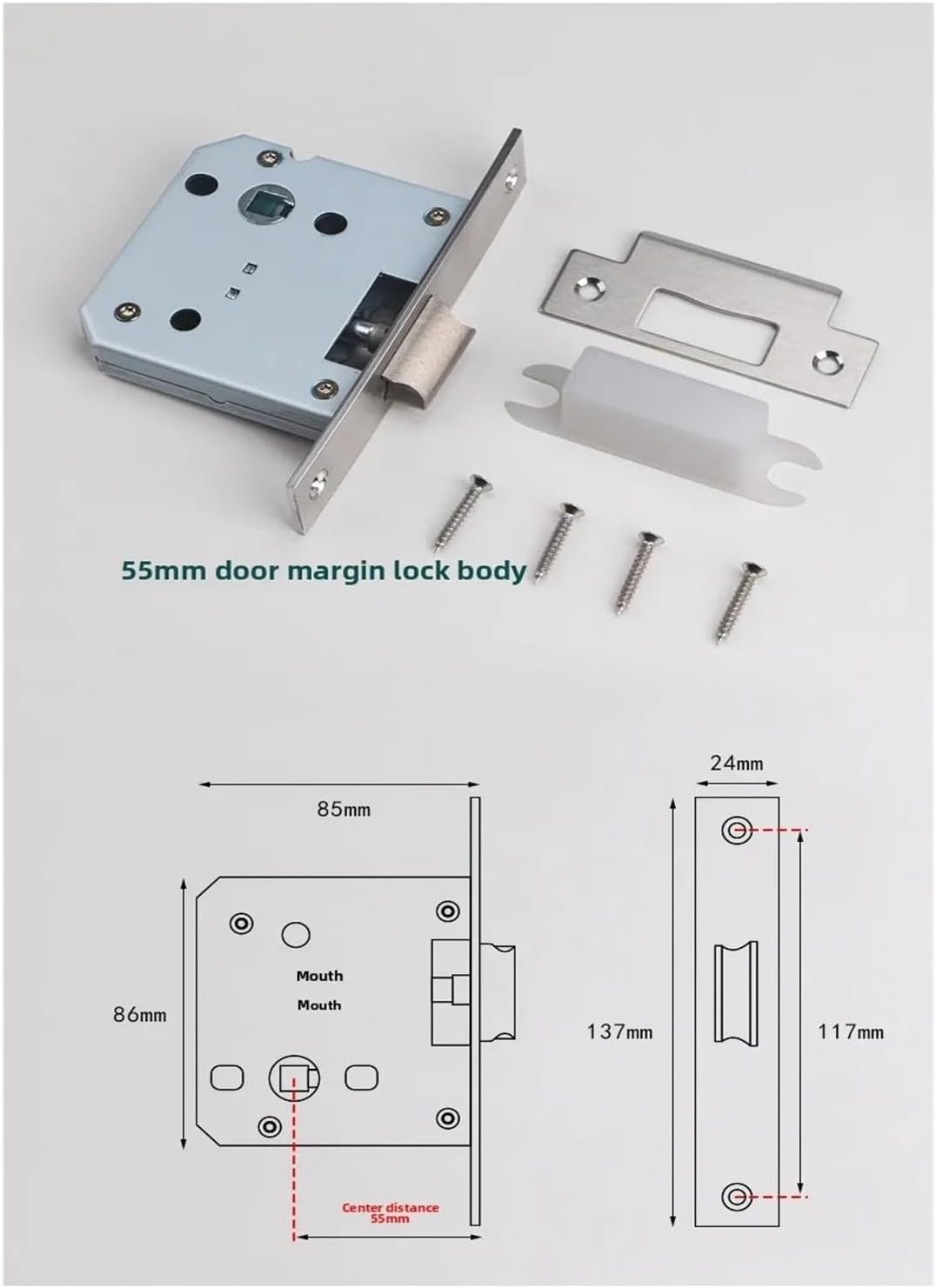 55mm door margin lock body

85mm

86mm

Mouth

Mouth

Center distance
55mm

24mm

137mm

117mm