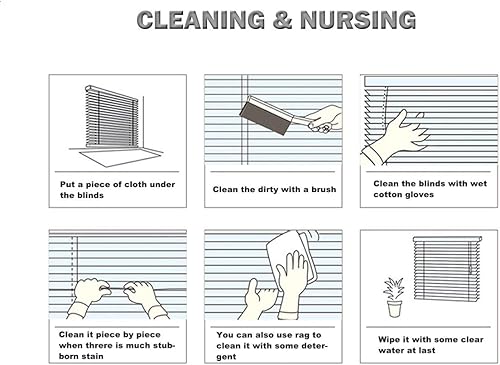 CLEANING & NURSING

Put a piece of cloth under the blinds

Clean the dirty with a brush

Clean the blinds with wet cotton gloves

Clean it piece by piece when threre is much stubborn stain

You can also use rag to clean it with some detergent

Wipe it with some clear water at last