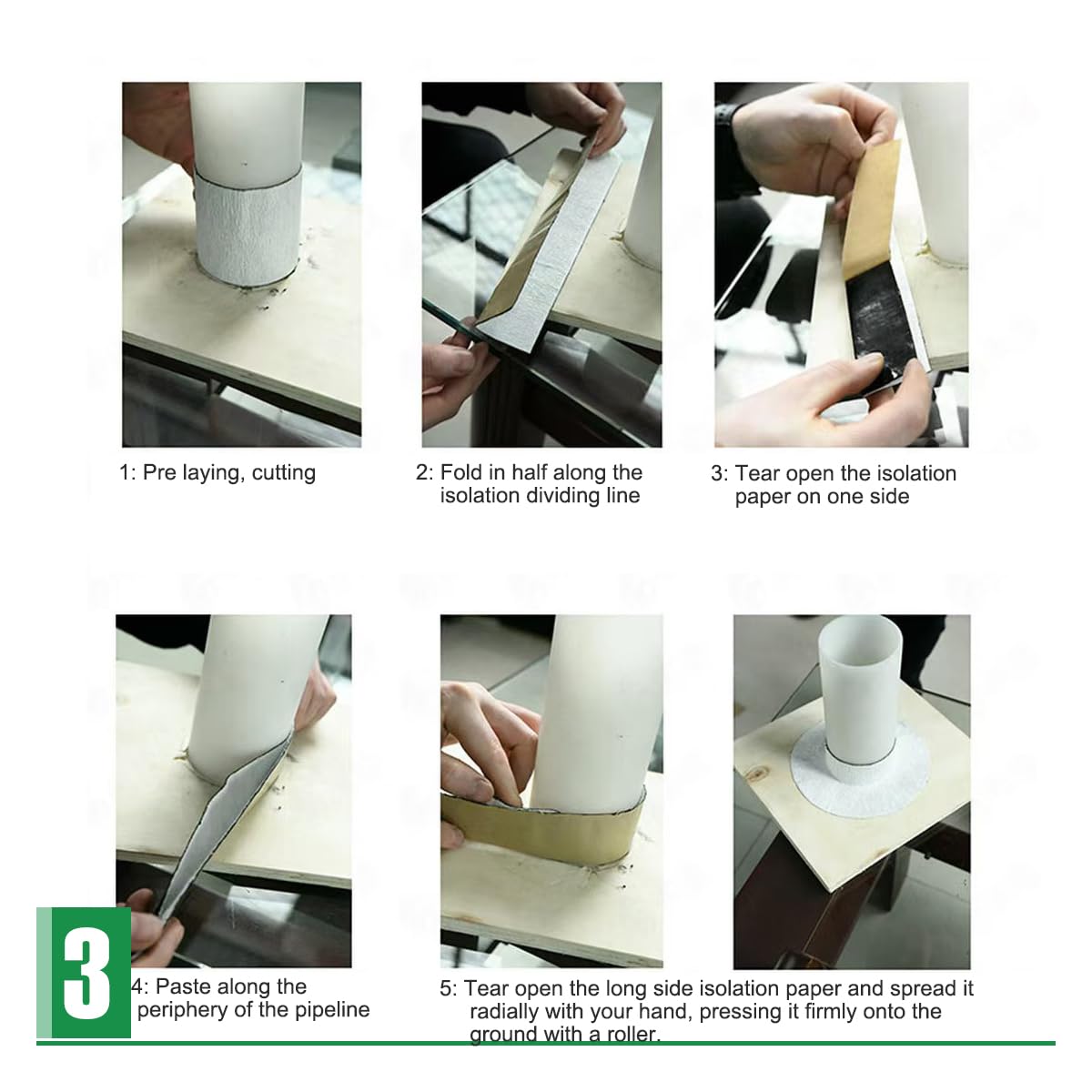 1: Pre laying, cutting

2: Fold in half along the isolation dividing line

3: Tear open the isolation paper on one side

3

4: Paste along the periphery of the pipeline

5: Tear open the long side isolation paper and spread it radially with your hand, pressing it firmly onto the ground with a roller.