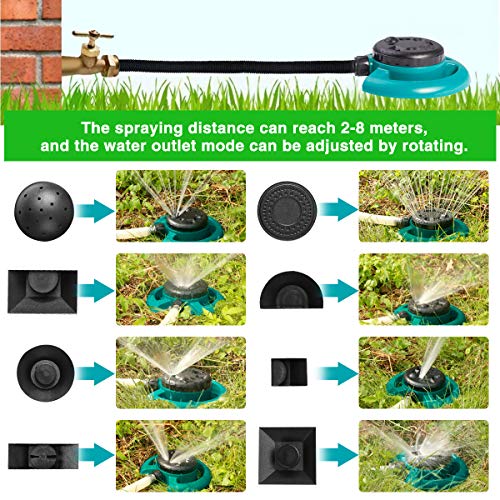 The spraying distance can reach 2-8 meters, and the water outlet mode can be adjusted by rotating.