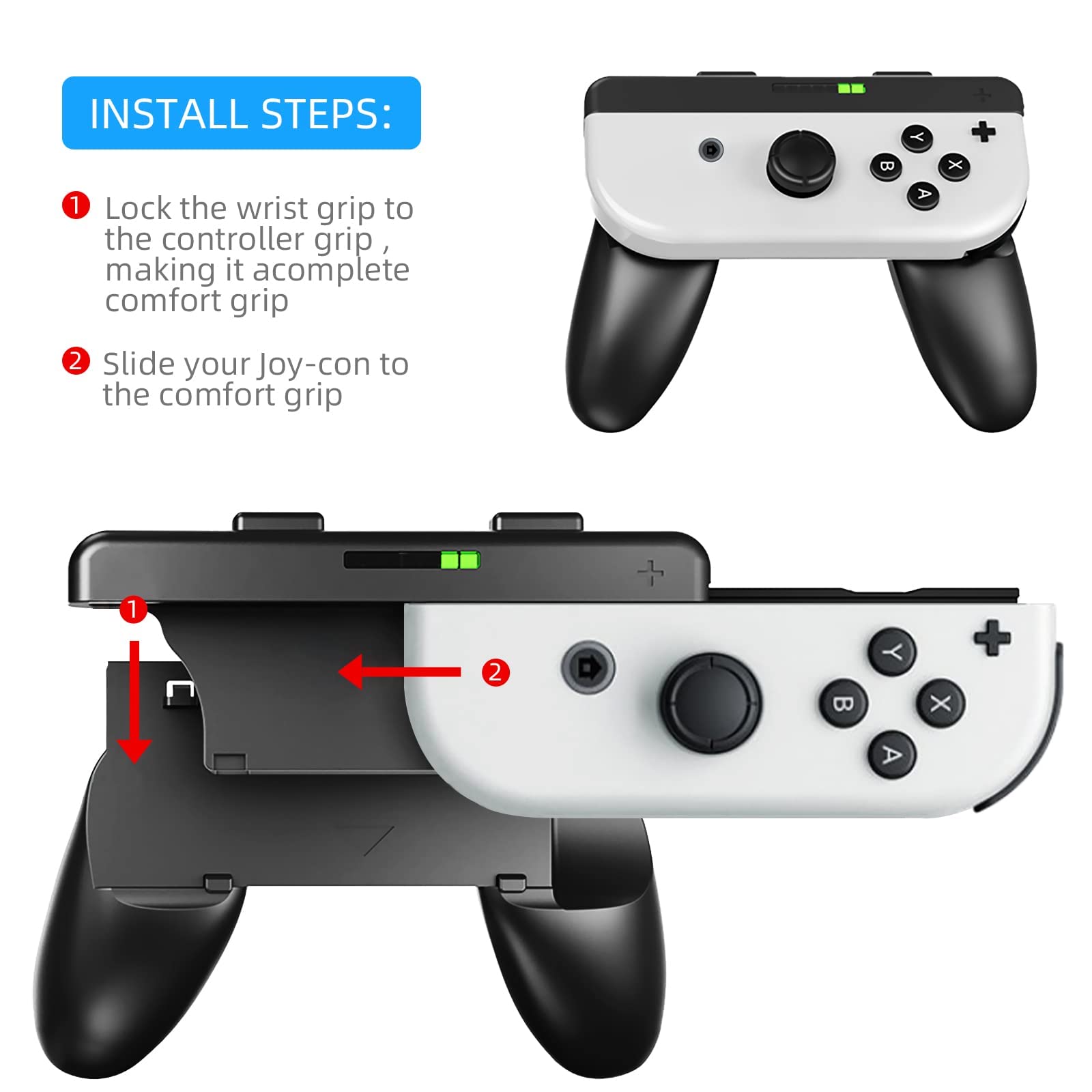 INSTALL STEPS:

1 Lock the wrist grip to the controller grip , making it acomplete comfort grip

2 Slide your Joy-con to the comfort grip

Y
B
X
A

1
2
Y
B
X
A