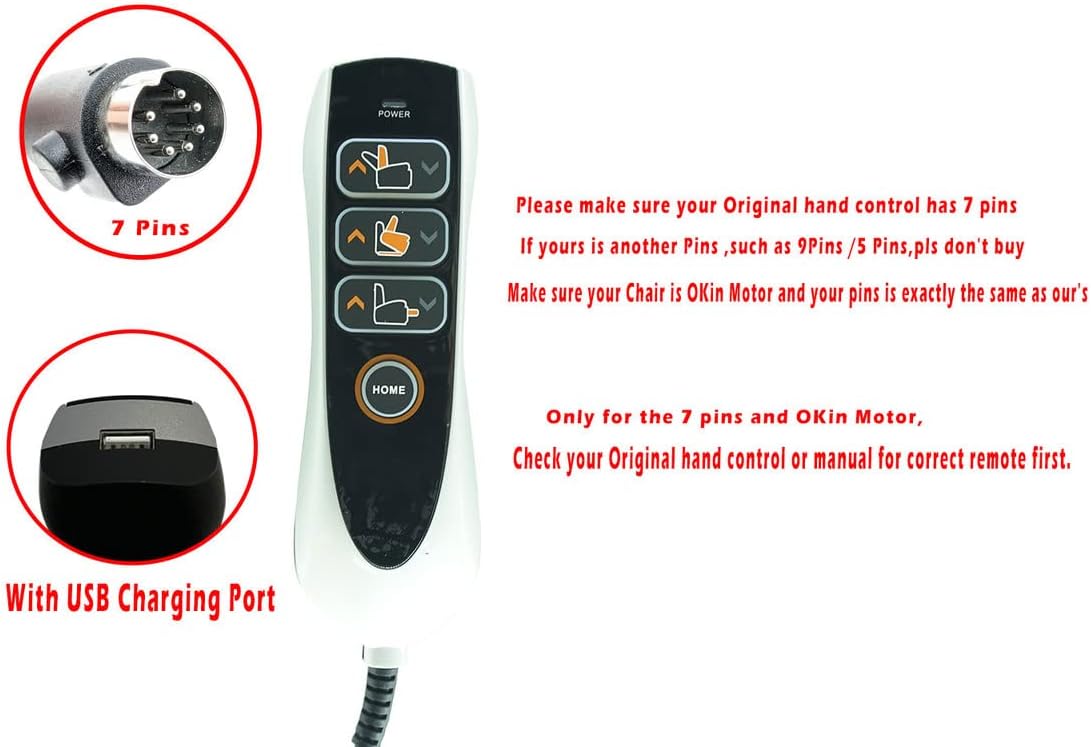 7 Pins

With USB Charging Port

POWER

HOME

Please make sure your Original hand control has 7 pins

If yours is another Pins ,such as 9Pins /5 Pins,pls don't buy

Make sure your Chair is OKin Motor and your pins is exactly the same as our's

Only for the 7 pins and OKin Motor,

Check your Original hand control or manual for correct remote first.