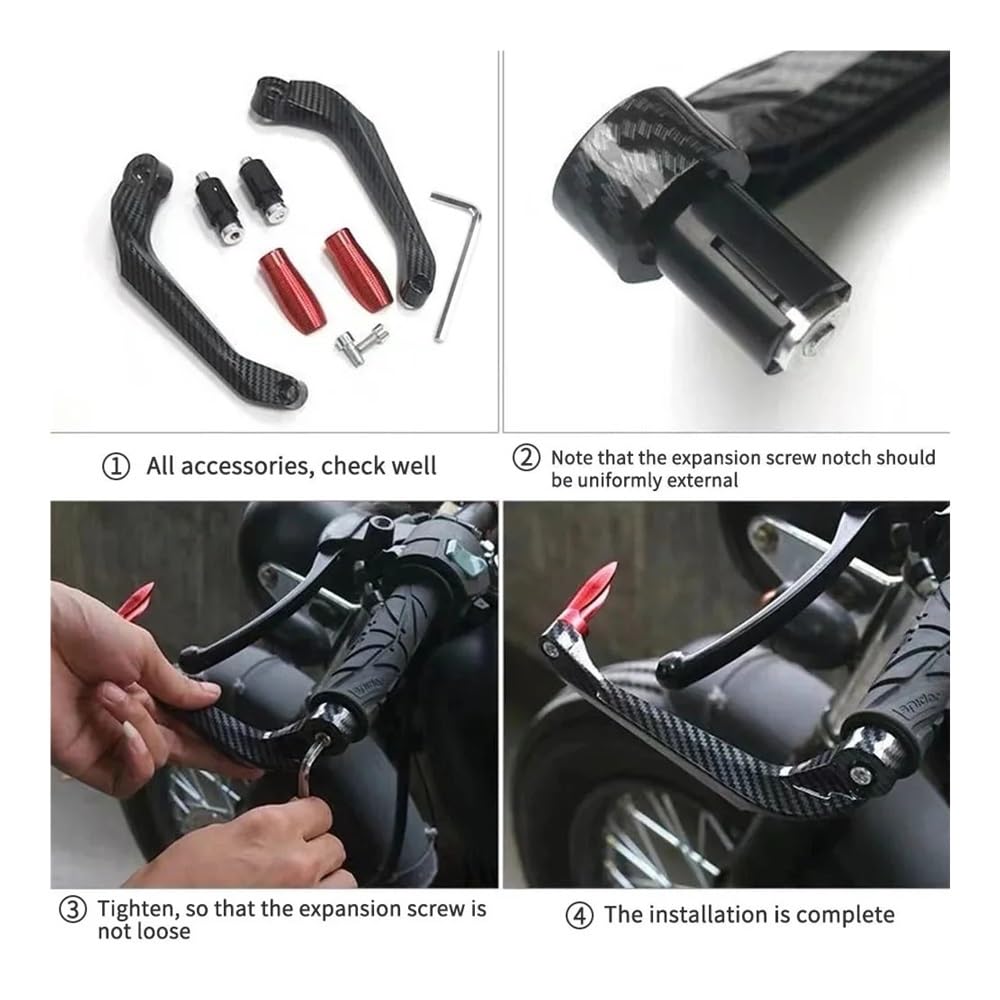 ① All accessories, check well

② Note that the expansion screw notch should be uniformly external

③ Tighten, so that the expansion screw is not loose

④ The installation is complete