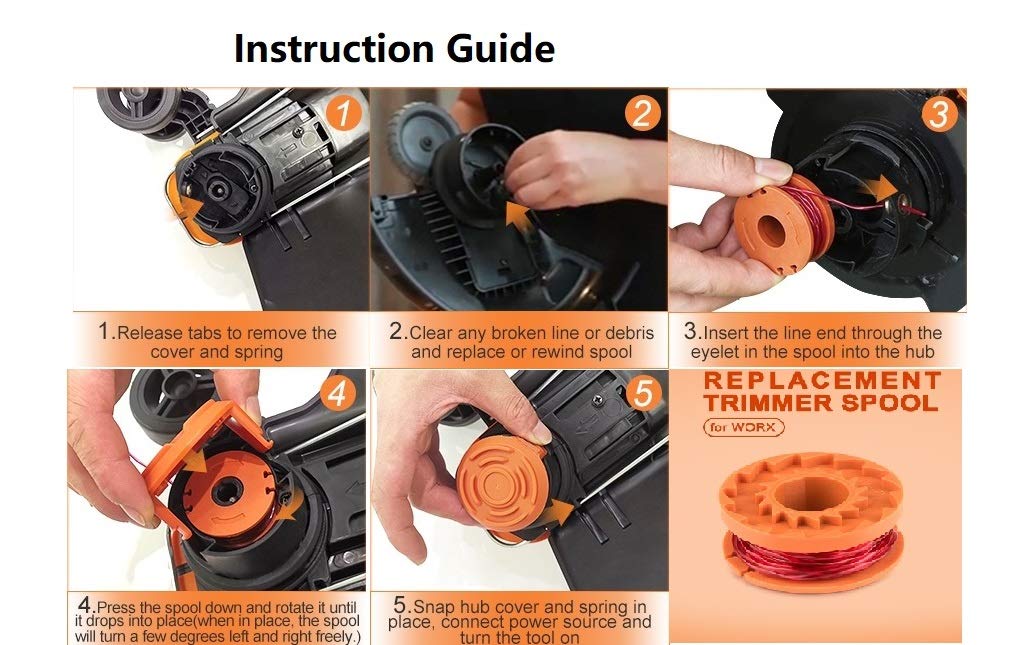 Instruction Guide

1

2

3

1.Release tabs to remove the cover and spring

2.Clear any broken line or debris and replace or rewind spool

3.Insert the line end through the eyelet in the spool into the hub

4

5

REPLACEMENT TRIMMER SPOOL

for WORX

4.Press the spool down and rotate it until it drops into place(when in place, the spool will turn a few degrees left and right freely.)

5.Snap hub cover and spring in place, connect power source and turn the tool on