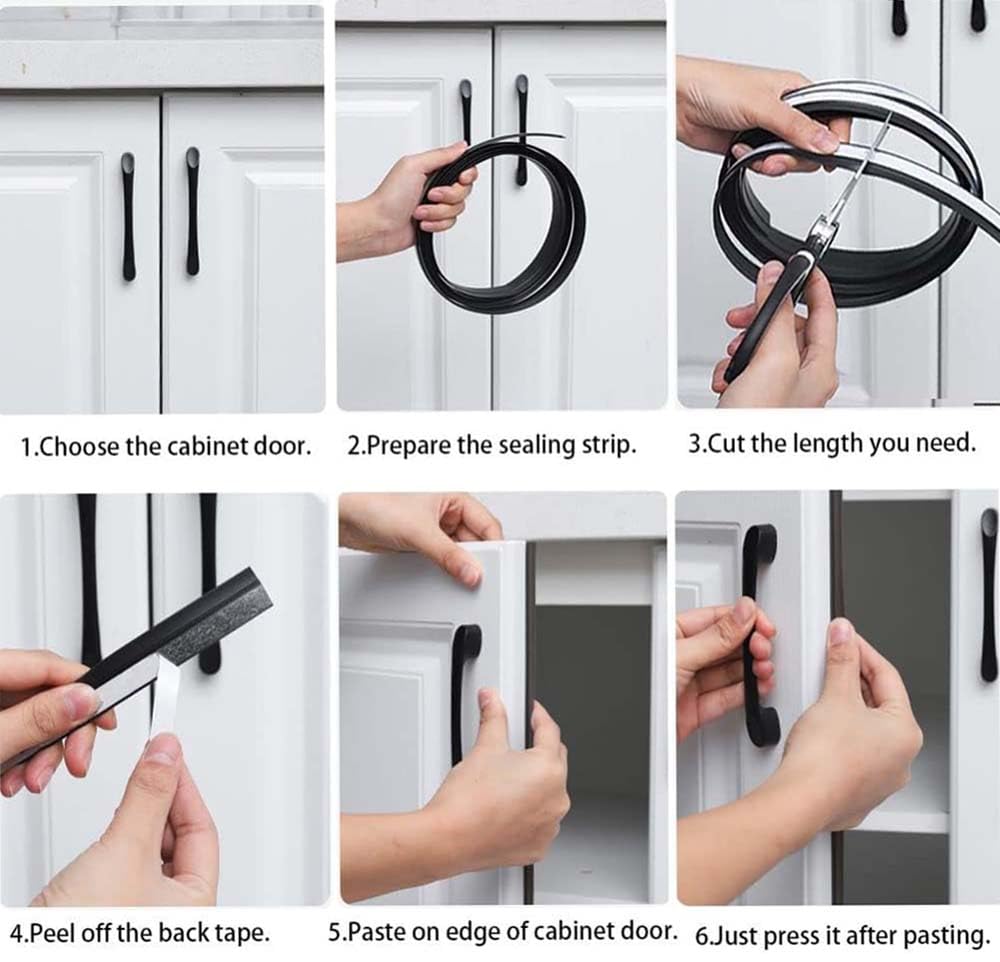 1.Choose the cabinet door.

2.Prepare the sealing strip.

3.Cut the length you need.

4.Peel off the back tape.

5.Paste on edge of cabinet door.

6.Just press it after pasting.