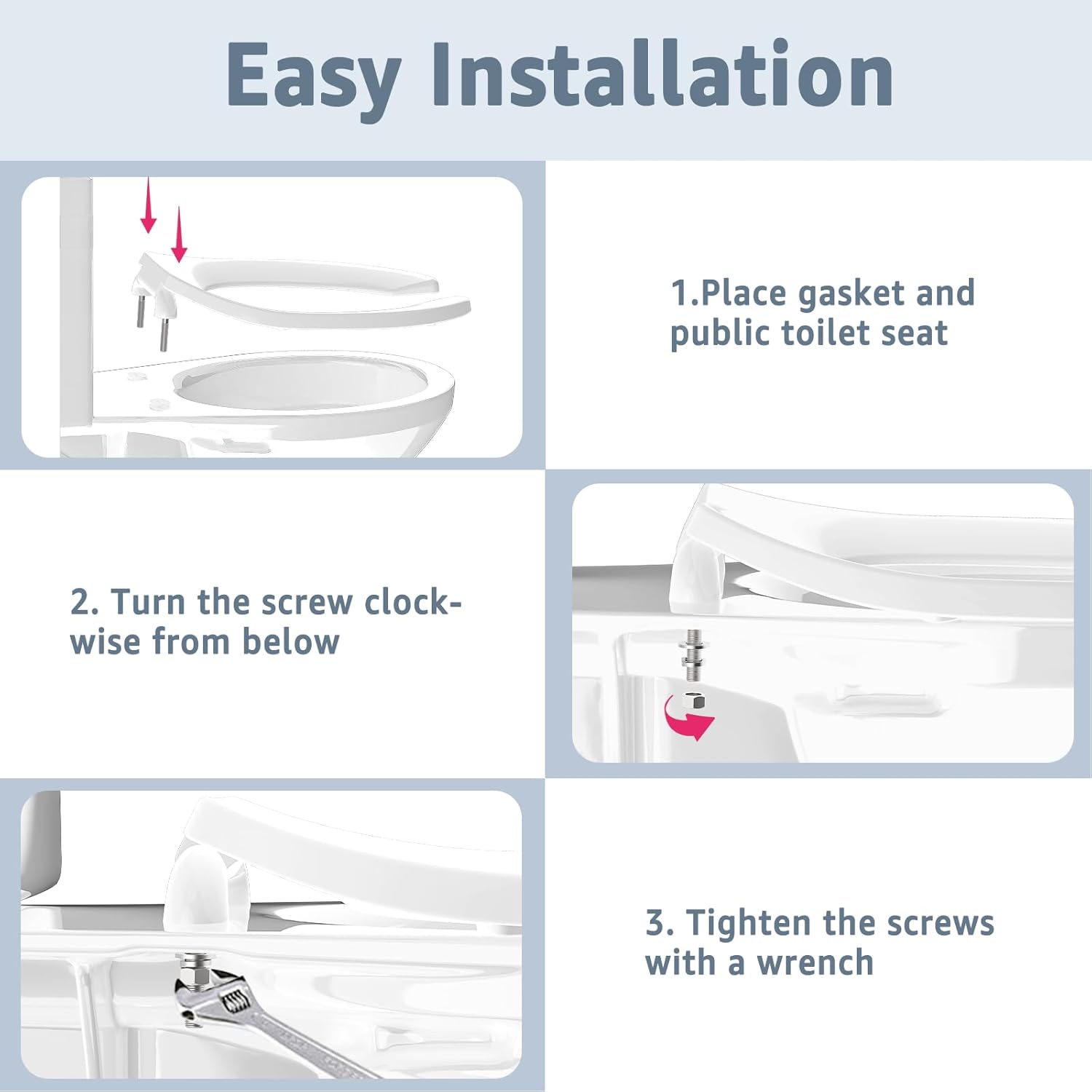 Easy Installation

1.Place gasket and public toilet seat

2. Turn the screw clockwise from below

3. Tighten the screws with a wrench