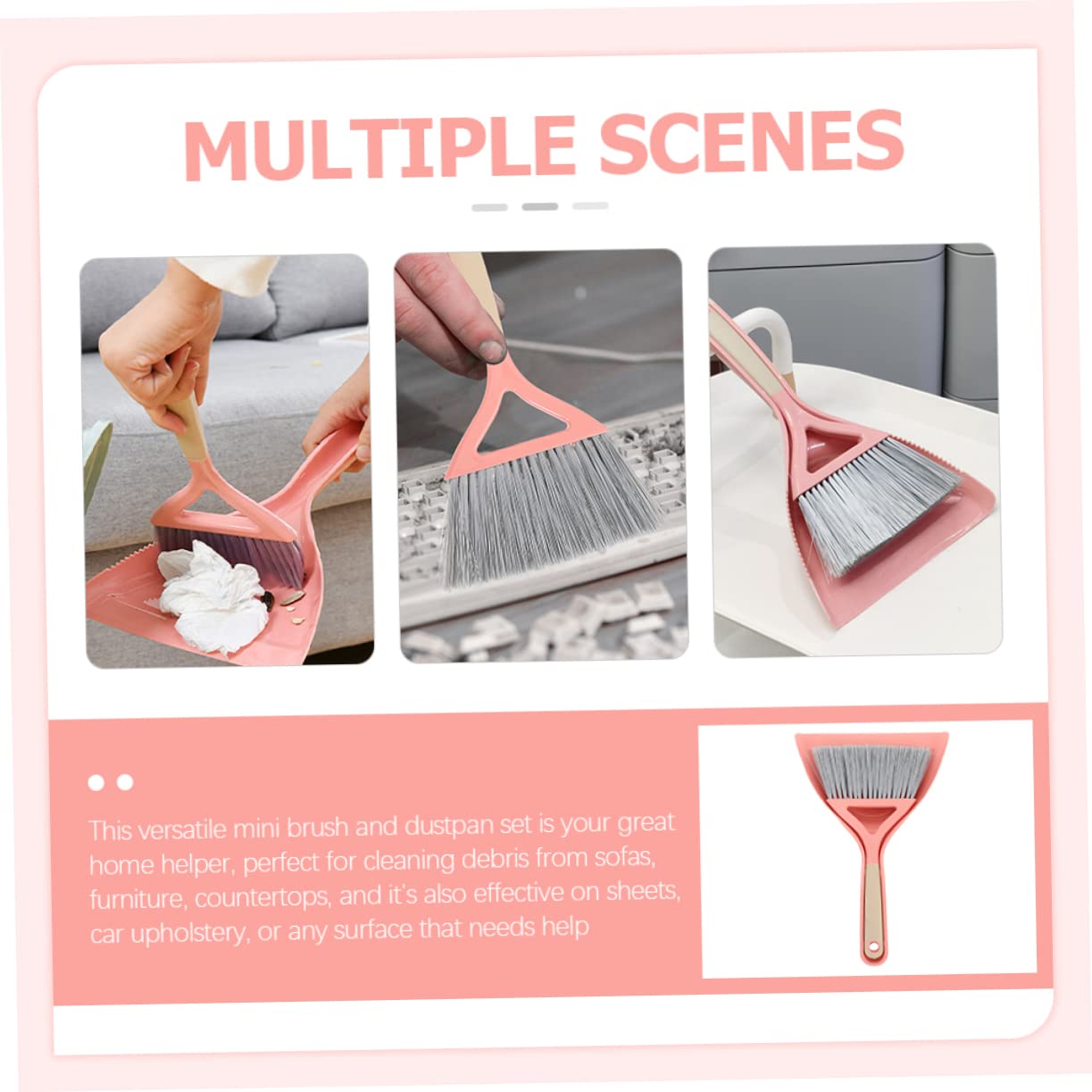 MULTIPLE SCENES

This versatile mini brush and dustpan set is your great home helper, perfect for cleaning debris from sofas, furniture, countertops, and it's also effective on sheets, car upholstery, or any surface that needs help