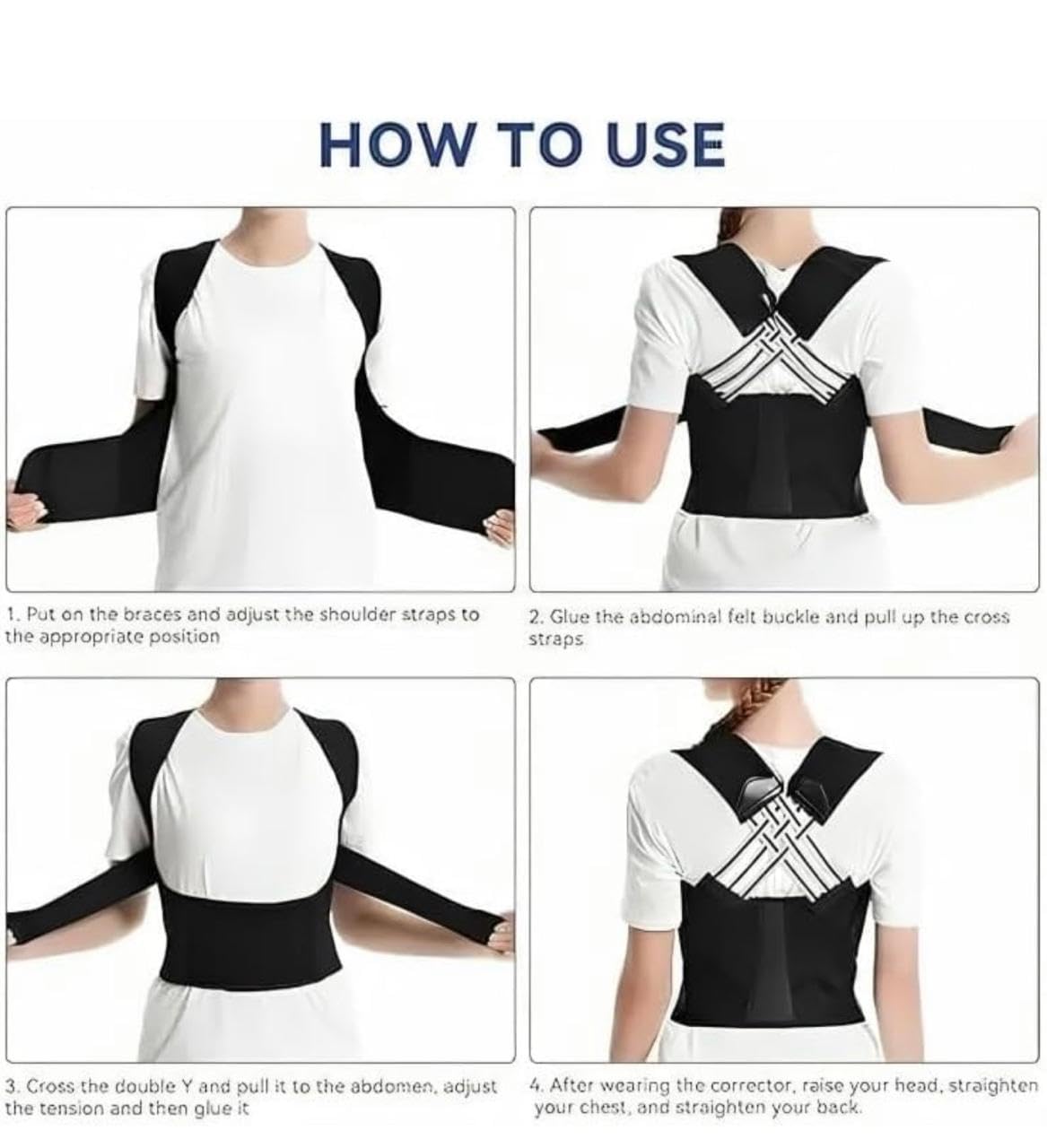 HOW TO USE

1. Put on the braces and adjust the shoulder straps to the appropriate position

2. Glue the abdominal felt buckle and pull up the cross straps

3. Cross the double Y and pull it to the abdomen, adjust the tension and then glue it

4. After wearing the corrector, raise your head, straighten your chest, and straighten your back.