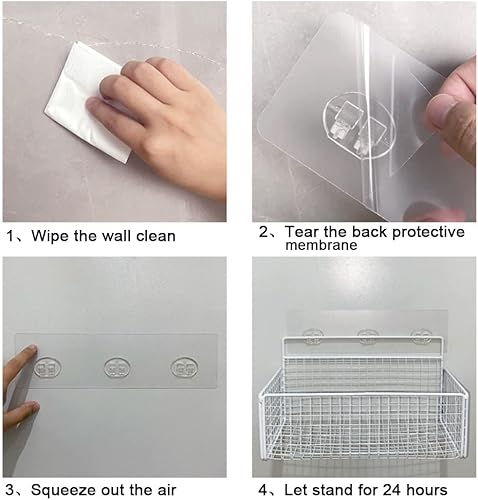 1、Wipe the wall clean

2、Tear the back protective membrane

3、Squeeze out the air

4、Let stand for 24 hours