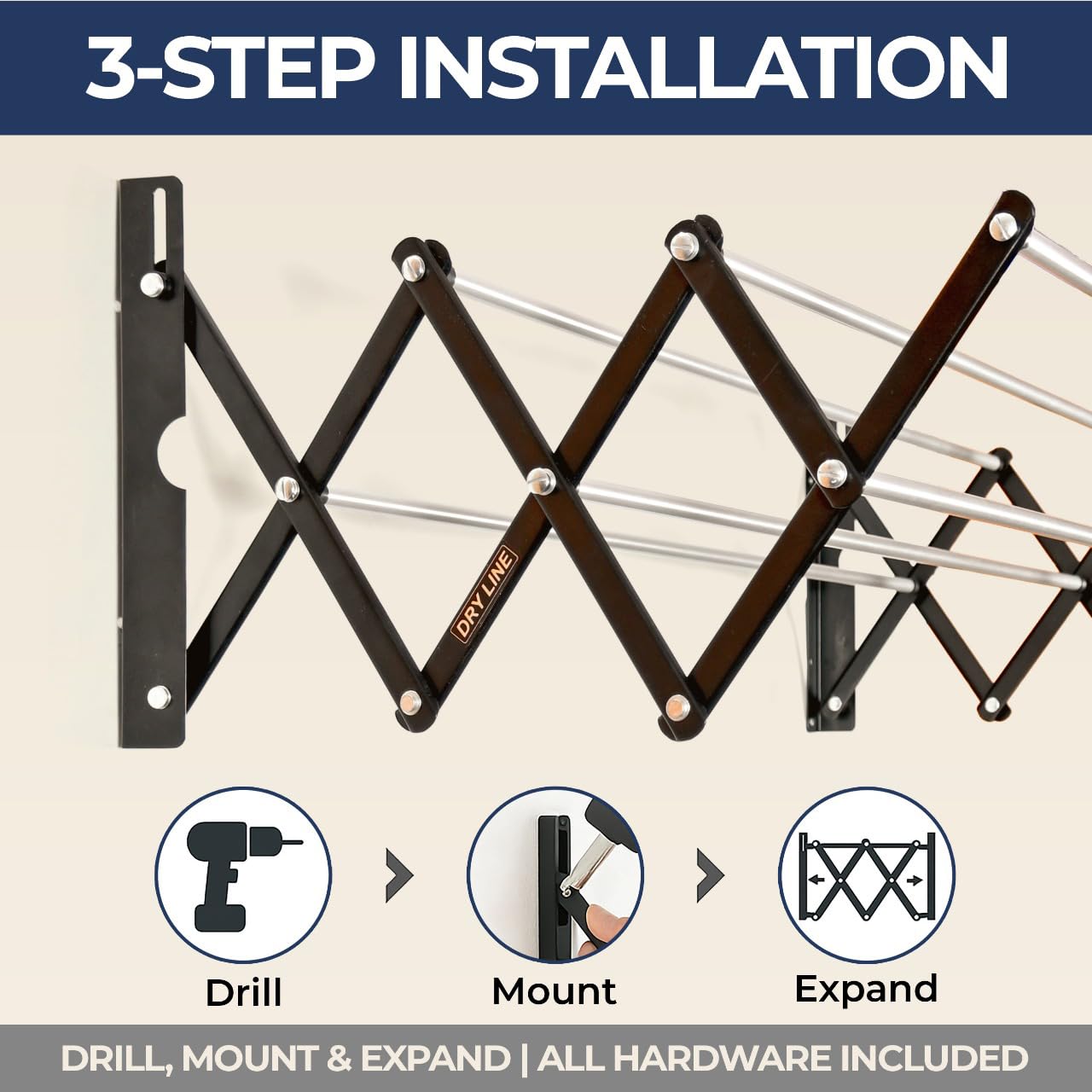 3-STEP INSTALLATION

DRY LINE

Drill

Mount

Expand

DRILL, MOUNT & EXPAND | ALL HARDWARE INCLUDED