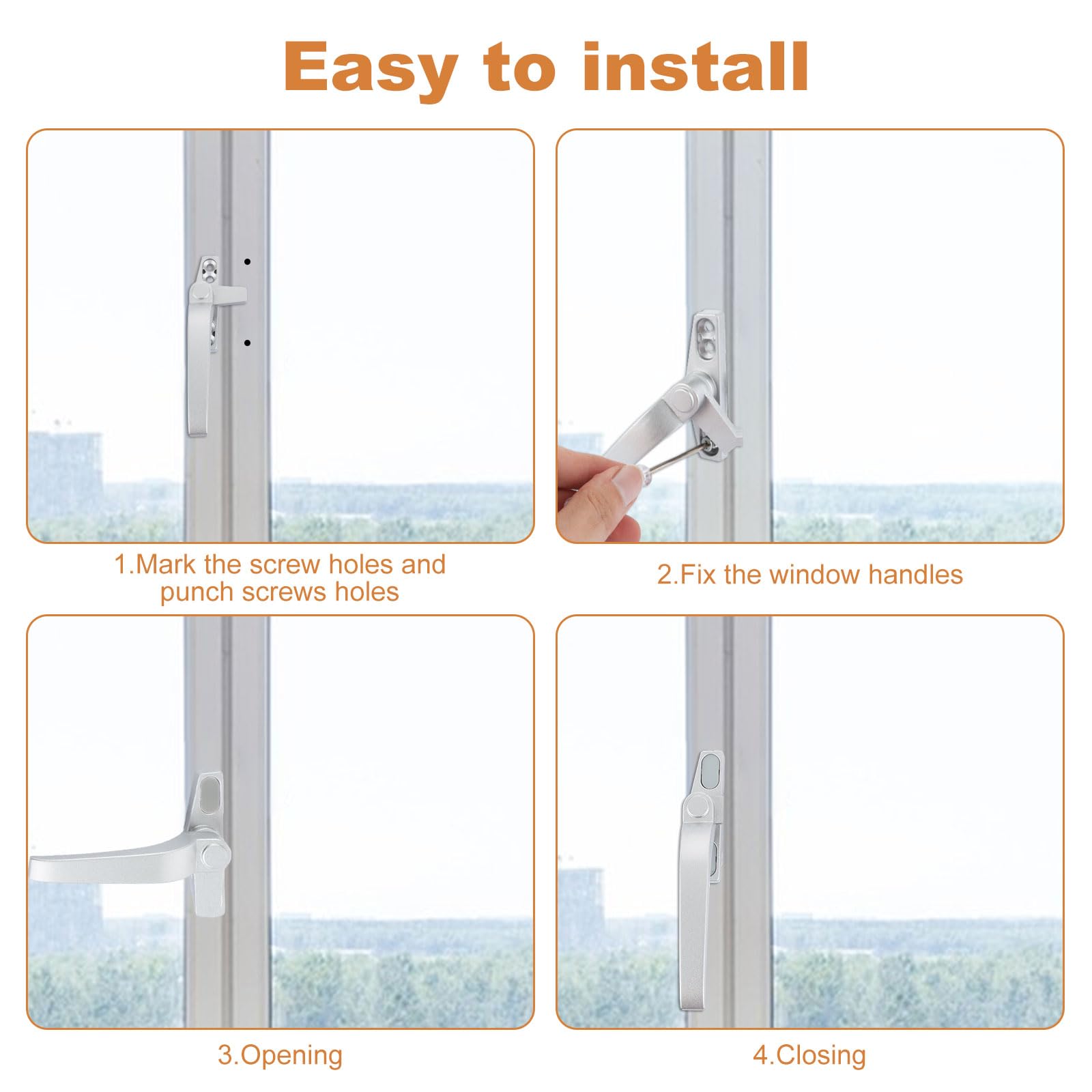 Easy to install

1.Mark the screw holes and punch screws holes

2.Fix the window handles

3.Opening

4.Closing