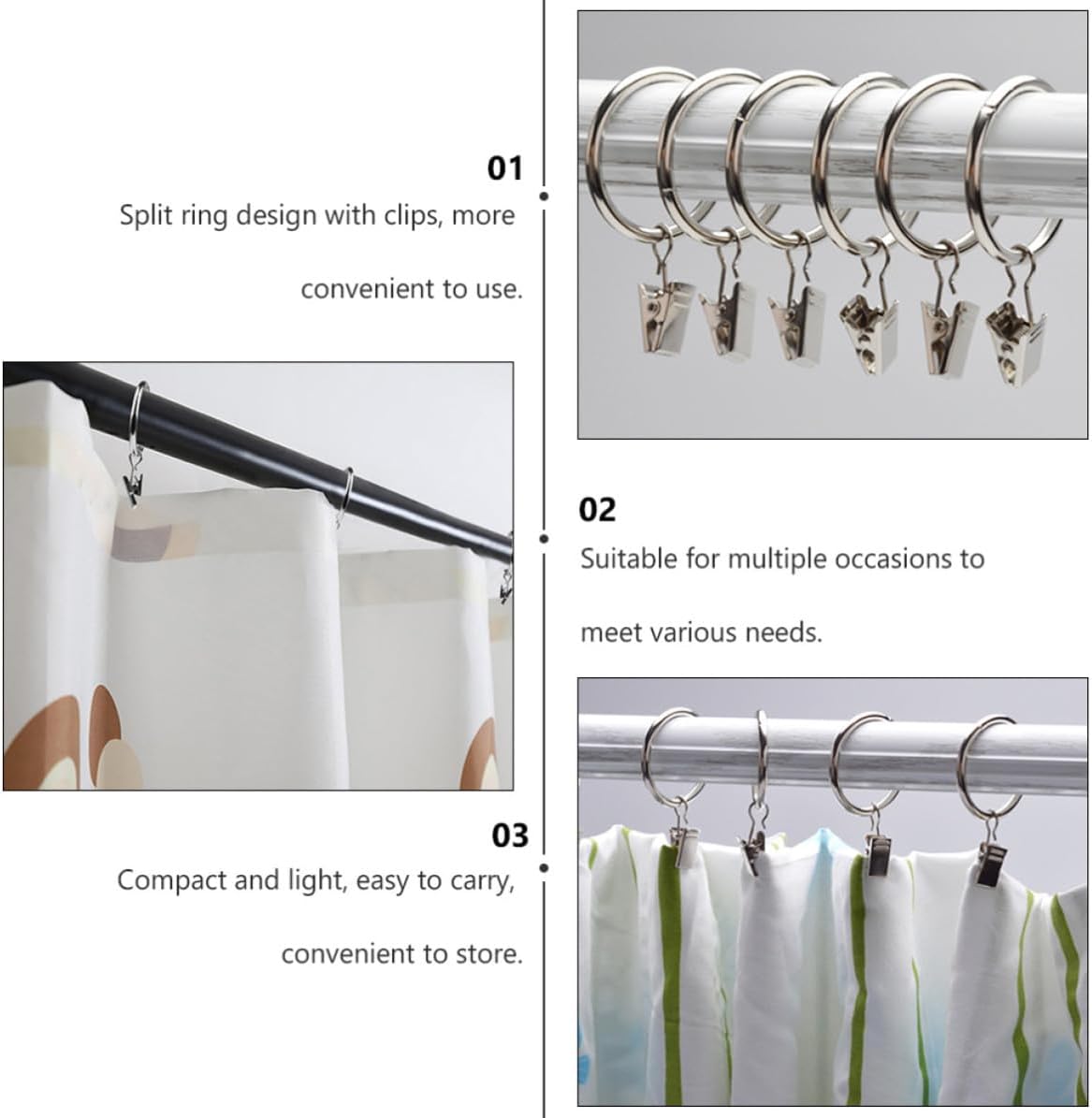 01

Split ring design with clips, more convenient to use.

02

Suitable for multiple occasions to meet various needs.

03

Compact and light, easy to carry, convenient to store.