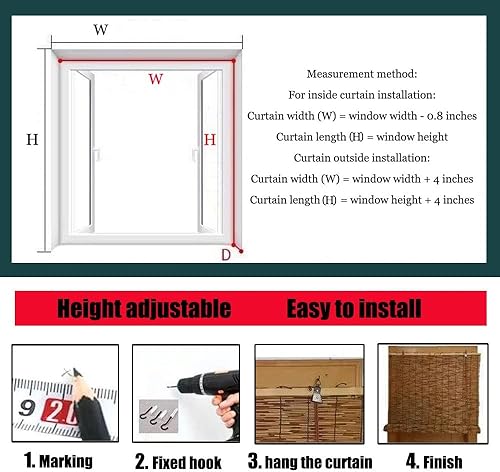 W

W

H

H

D

Measurement method:

For inside curtain installation:

Curtain width (W) = window width - 0.8 inches

Curtain length (H) = window height

Curtain outside installation:

Curtain width (W) = window width + 4 inches

Curtain length (H) = window height + 4 inches

Height adjustable Easy to install

9 2.0

1. Marking

2. Fixed hook

3. hang the curtain

4. Finish