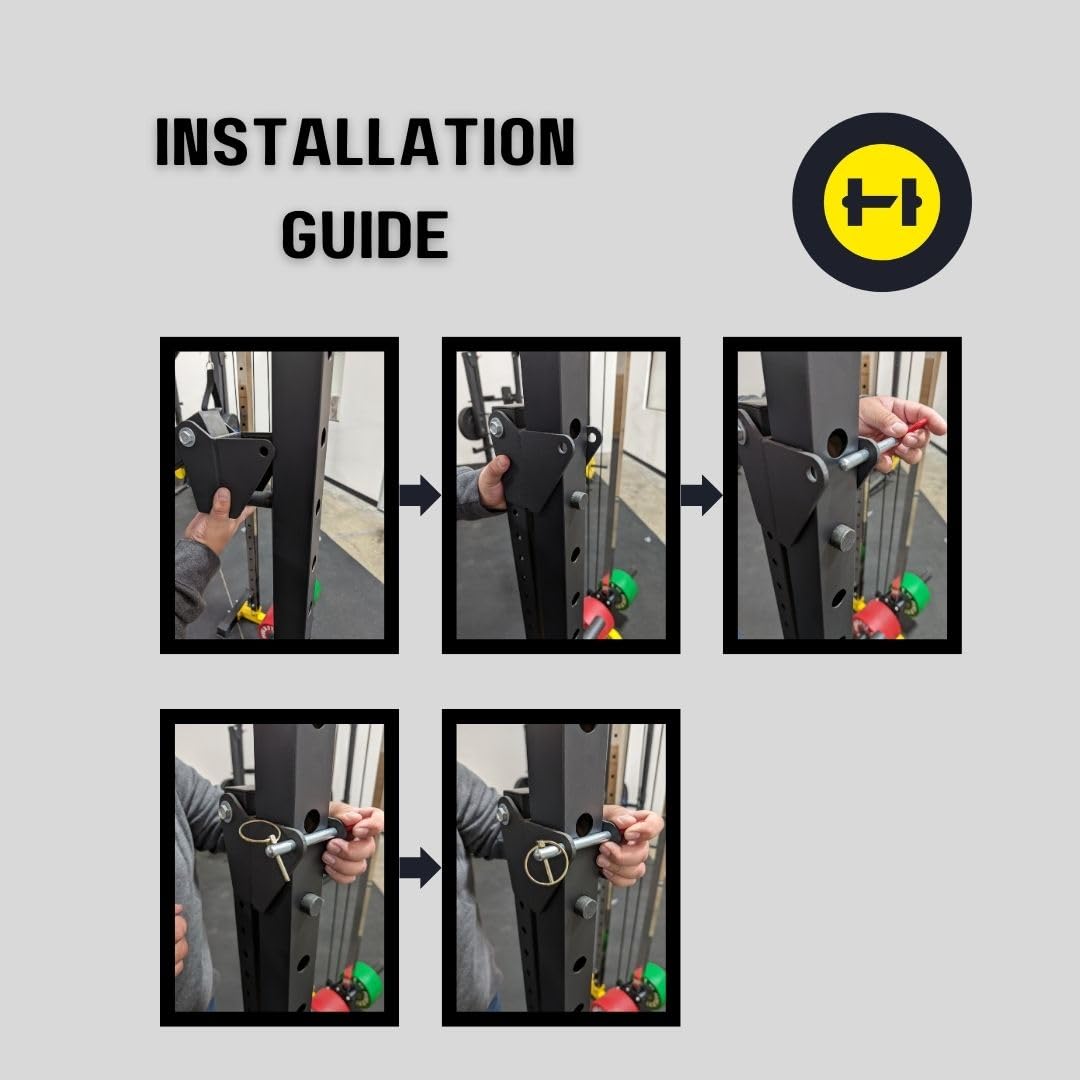 INSTALLATION GUIDE