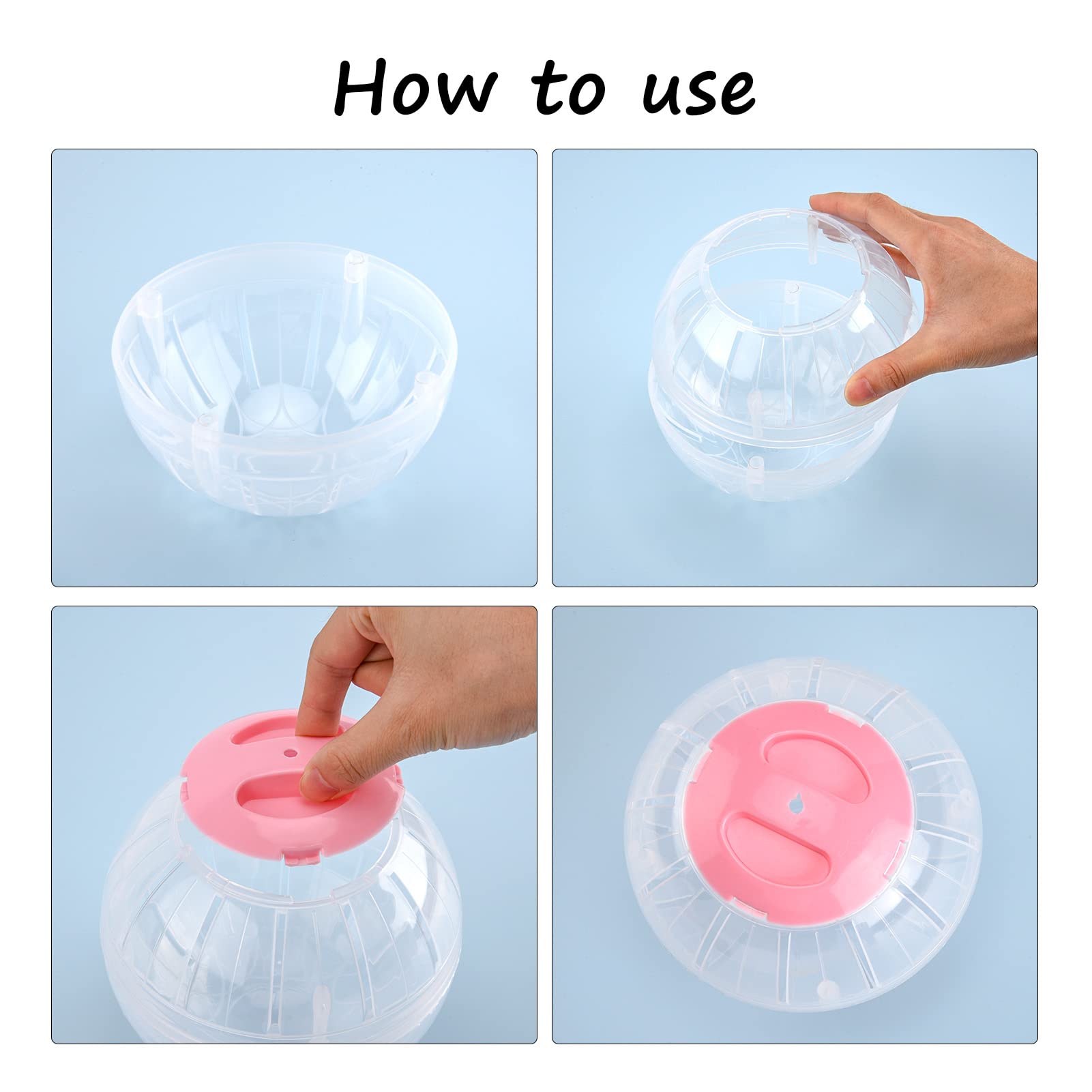 How to use