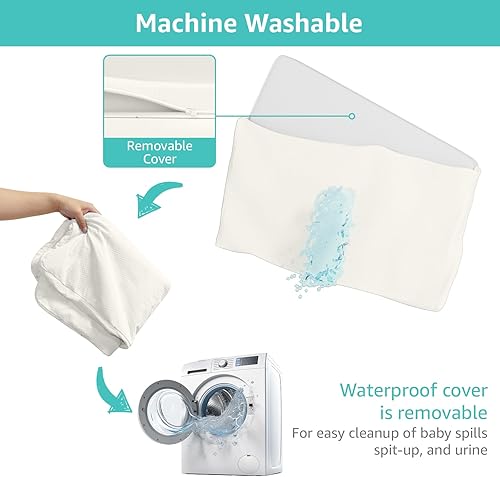 Machine Washable

Removable Cover

Waterproof cover is removable

For easy cleanup of baby spills spit-up, and urine