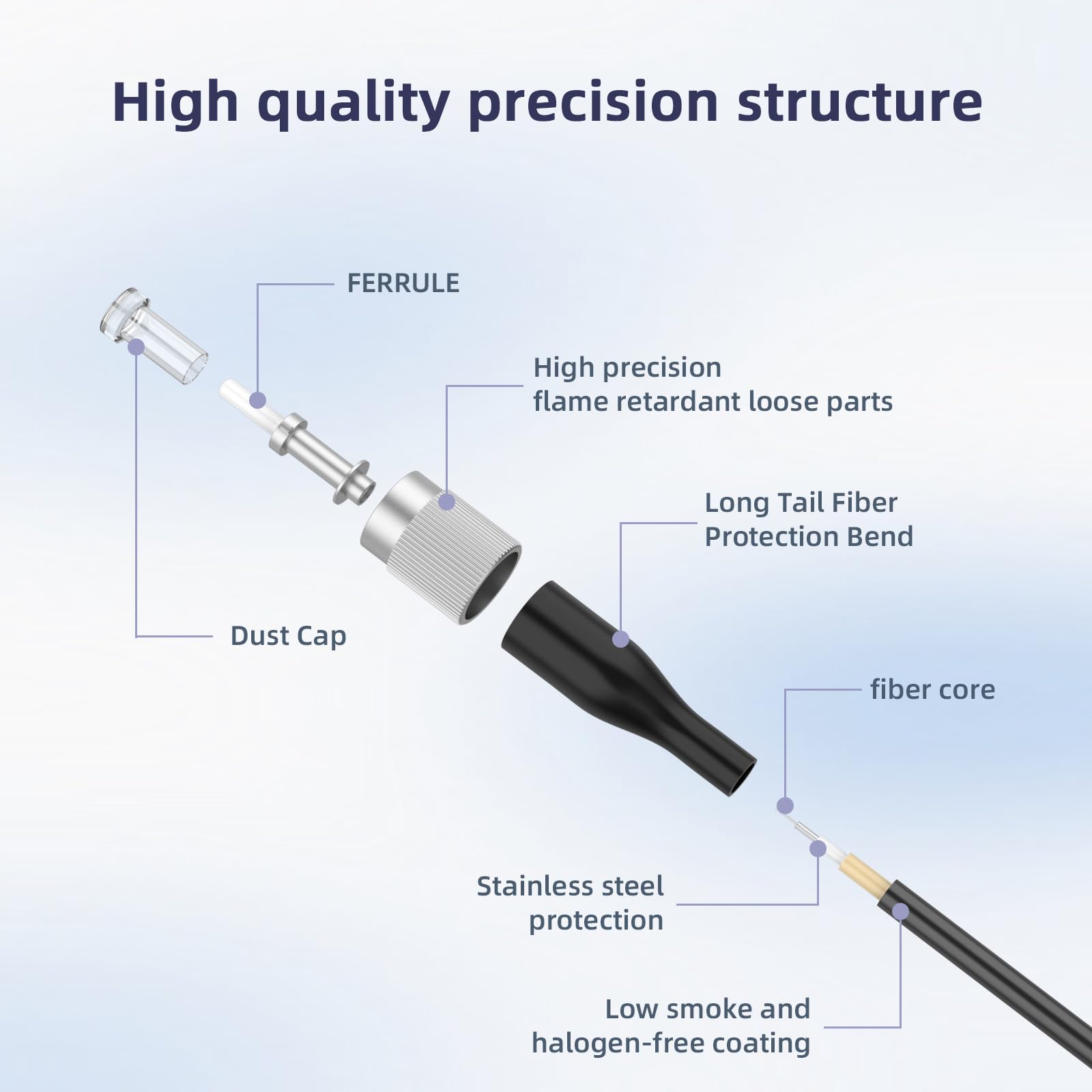 High quality precision structure

FERRULE

High precision
flame retardant loose parts

Long Tail Fiber
Protection Bend

Dust Cap

fiber core

Stainless steel
protection

Low smoke and
halogen-free coating