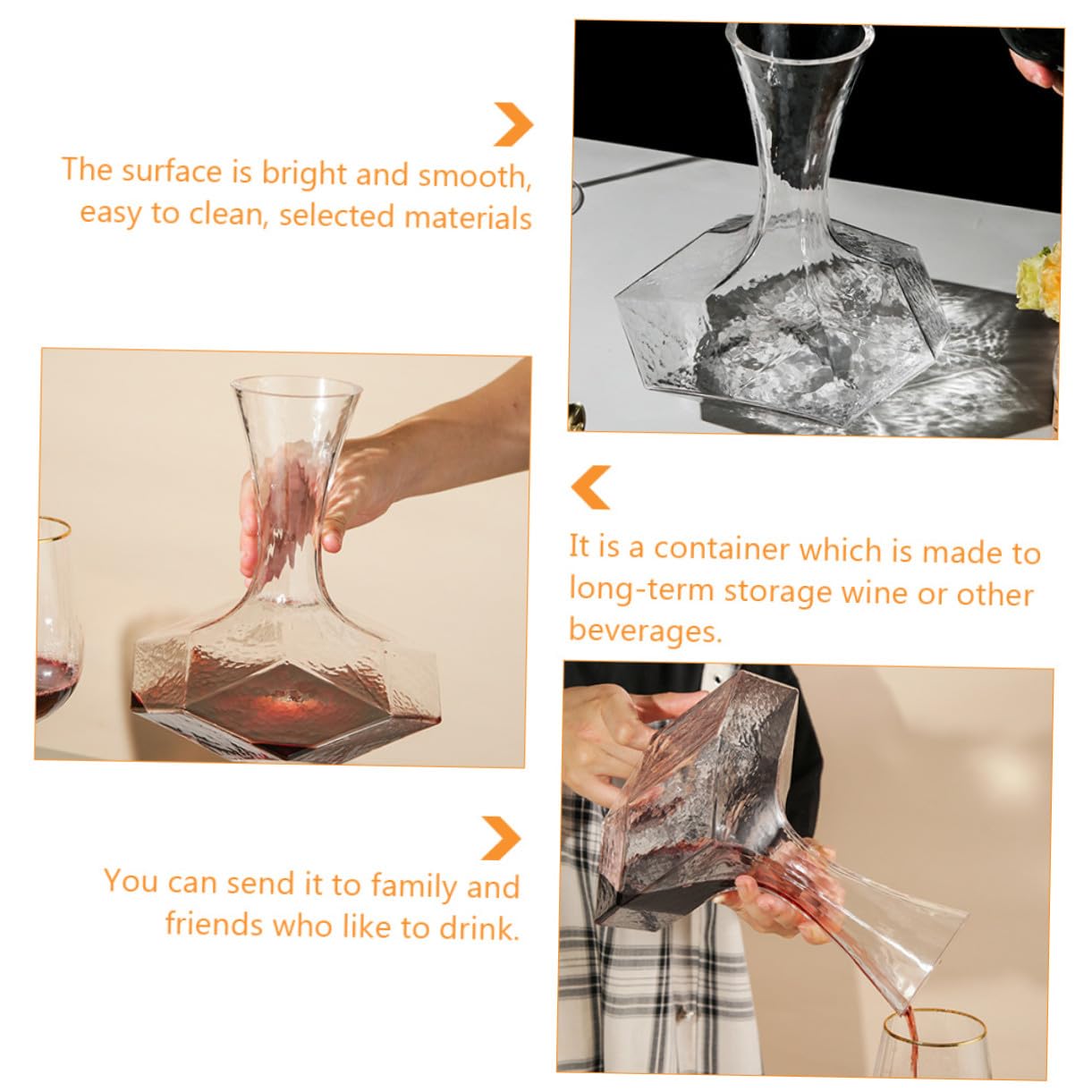 The surface is bright and smooth, easy to clean, selected materials

It is a container which is made to long-term storage wine or other beverages.

You can send it to family and friends who like to drink.