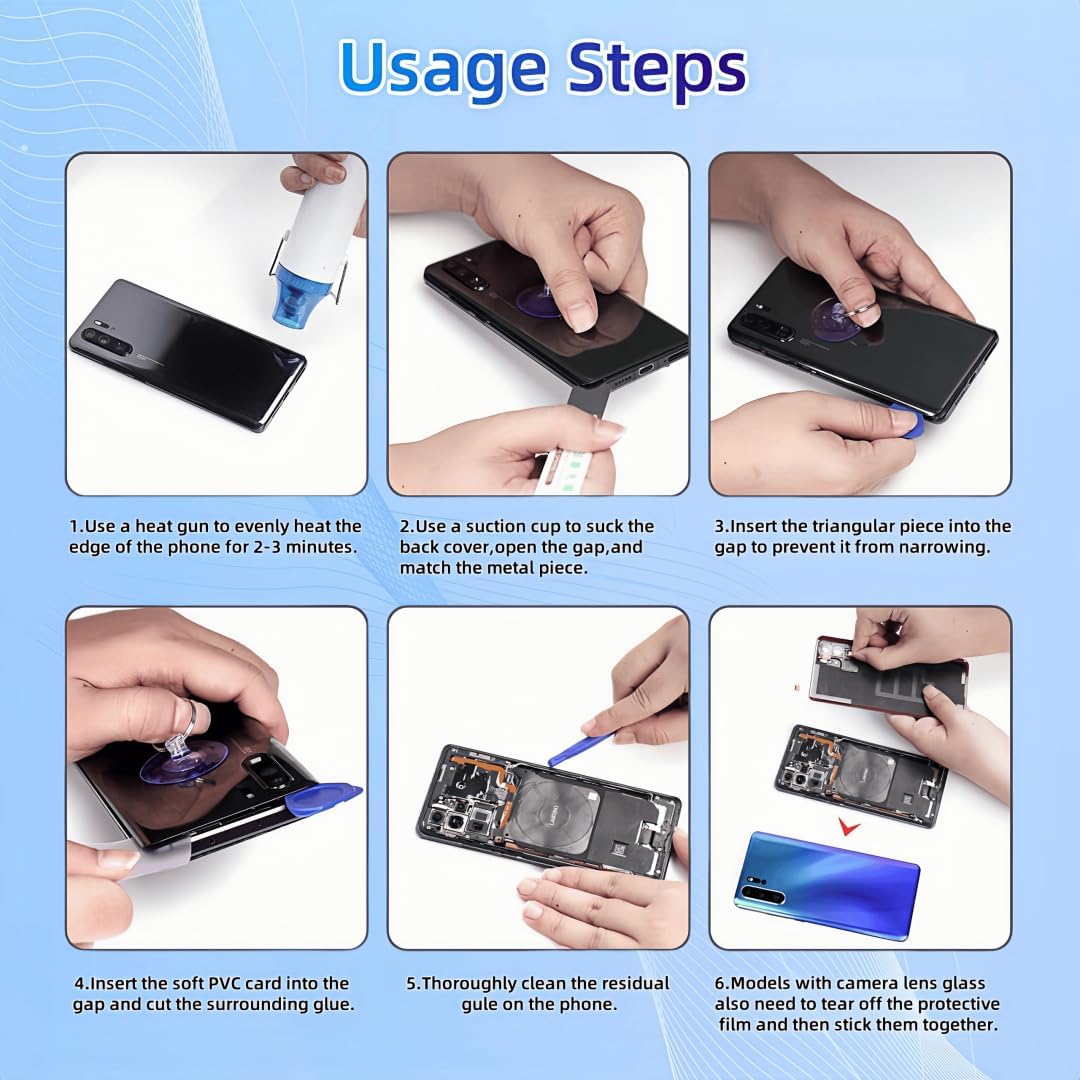 Usage Steps

1.Use a heat gun to evenly heat the edge of the phone for 2-3 minutes.

2.Use a suction cup to suck the back cover,open the gap,and match the metal piece.

3.Insert the triangular piece into the gap to prevent it from narrowing.

4.Insert the soft PVC card into the gap and cut the surrounding glue.

5.Thoroughly clean the residual gule on the phone.

6.Models with camera lens glass also need to tear off the protective film and then stick them together.