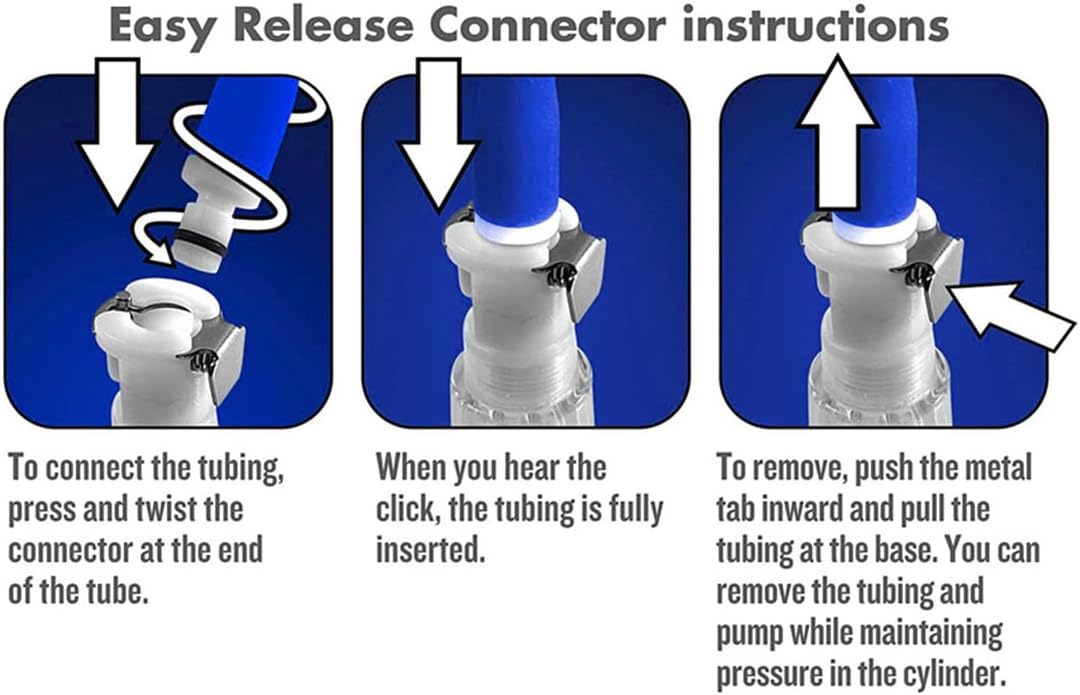 Easy Release Connector instructions

To connect the tubing, press and twist the connector at the end of the tube.

When you hear the click, the tubing is fully inserted.

To remove, push the metal tab inward and pull the tubing at the base. You can remove the tubing and pump while maintaining pressure in the cylinder.