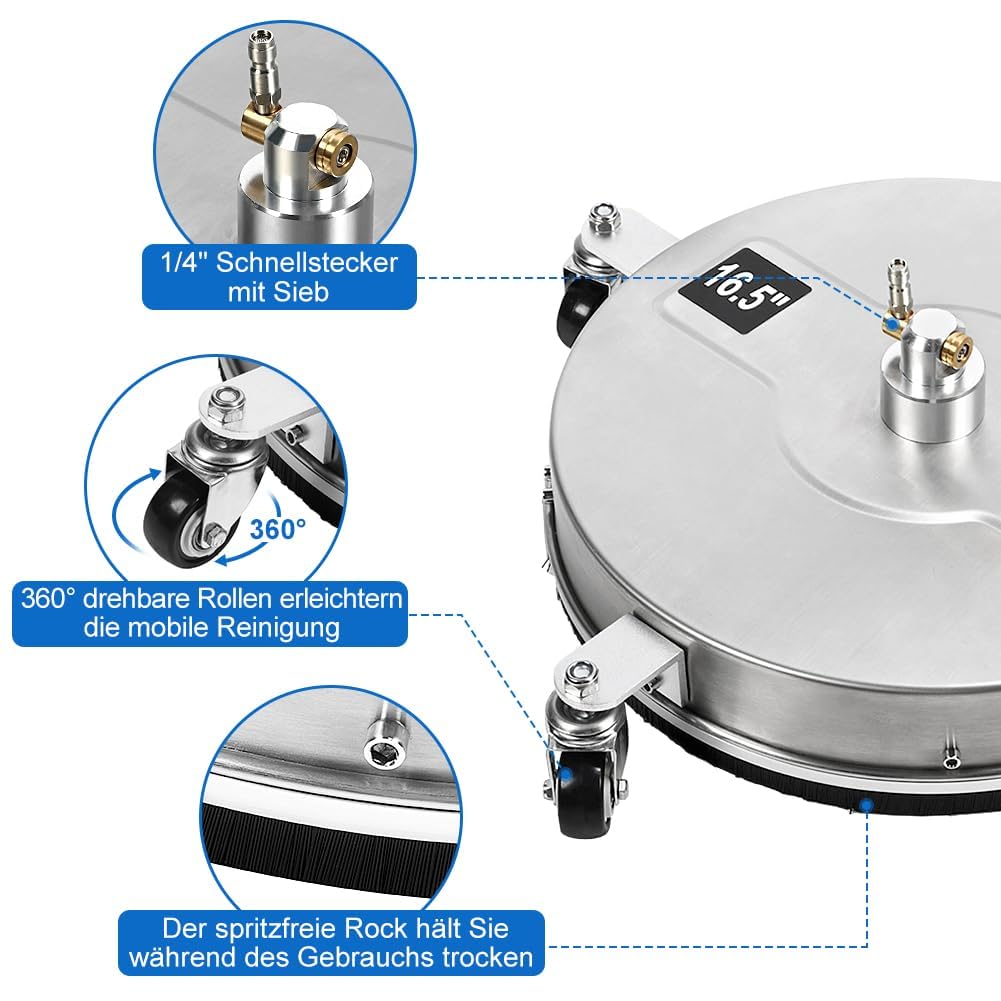 1/4" Schnellstecker mit Sieb

16.5"

360°

360° drehbare Rollen erleichtern die mobile Reinigung

Der spritzfreie Rock hält Sie während des Gebrauchs trocken