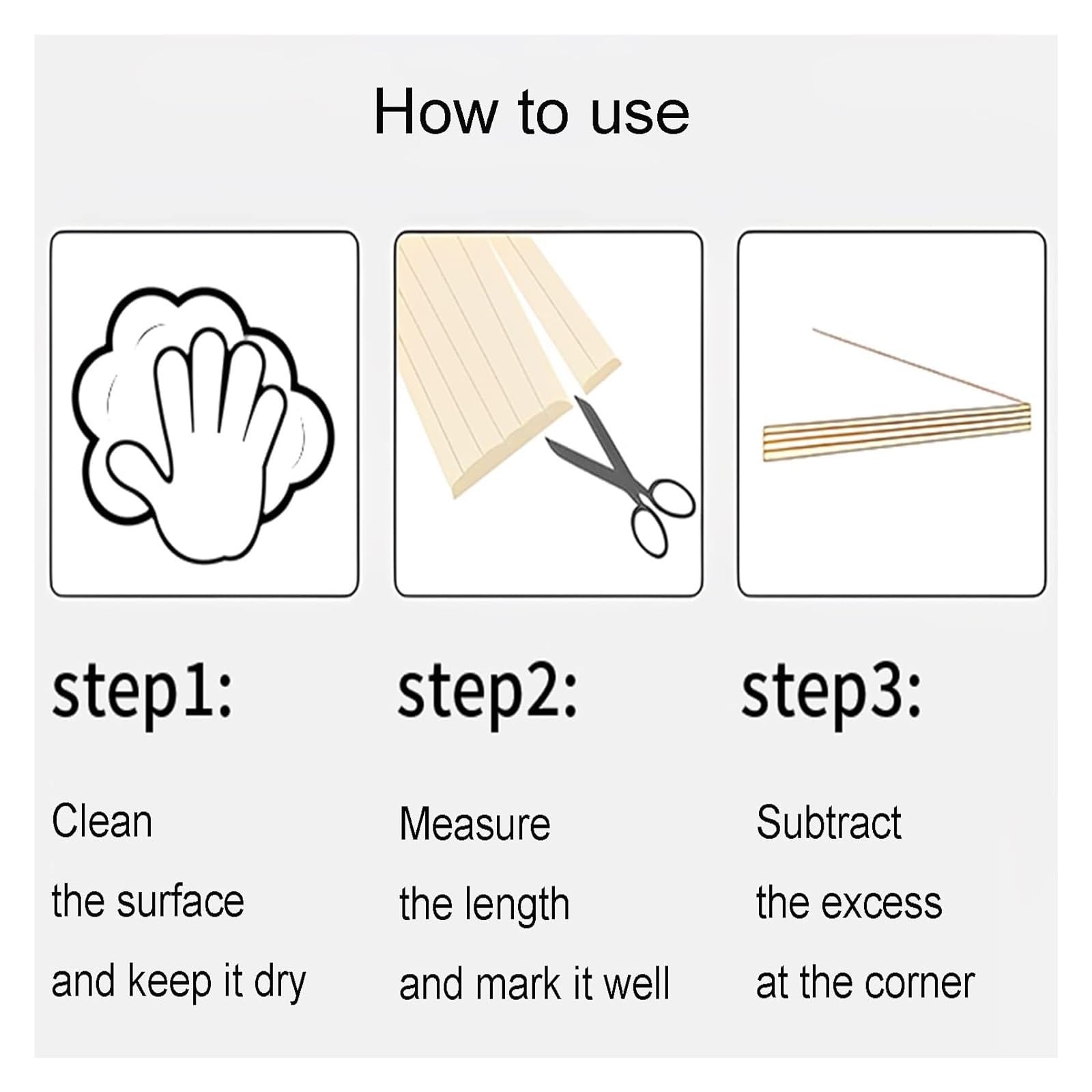 How to use

step1:

Clean
the surface
and keep it dry

step2:

Measure
the length
and mark it well

step3:

Subtract
the excess
at the corner